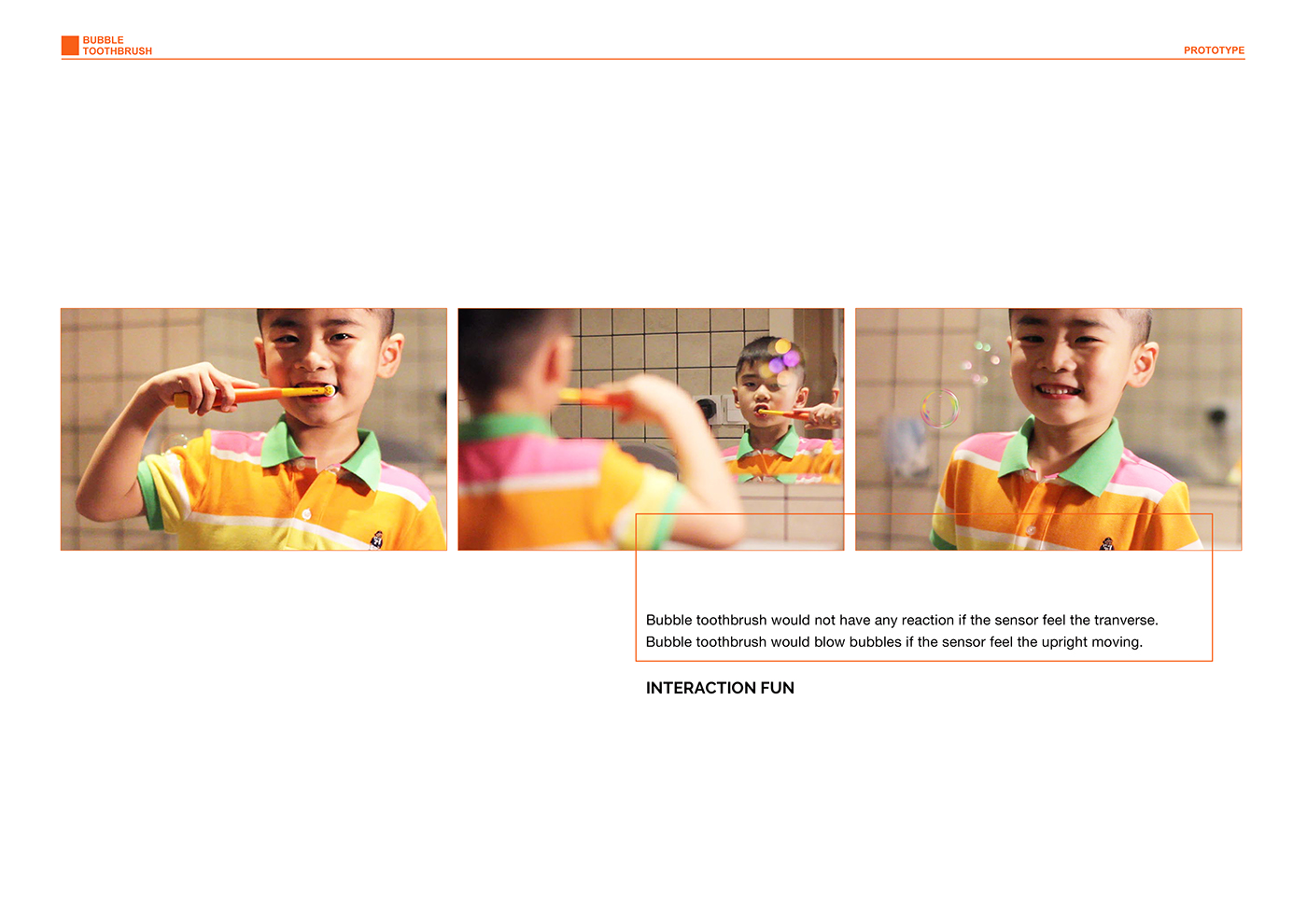 BUBBLE
TOOTHBRUSH

PROTOTYPE

Bubble toothbrush would not have any reaction if the sensor feel the tranverse.
Bubble toothbrush would blow bubbles if the sensor feel the upright moving.

INTERACTION FUN