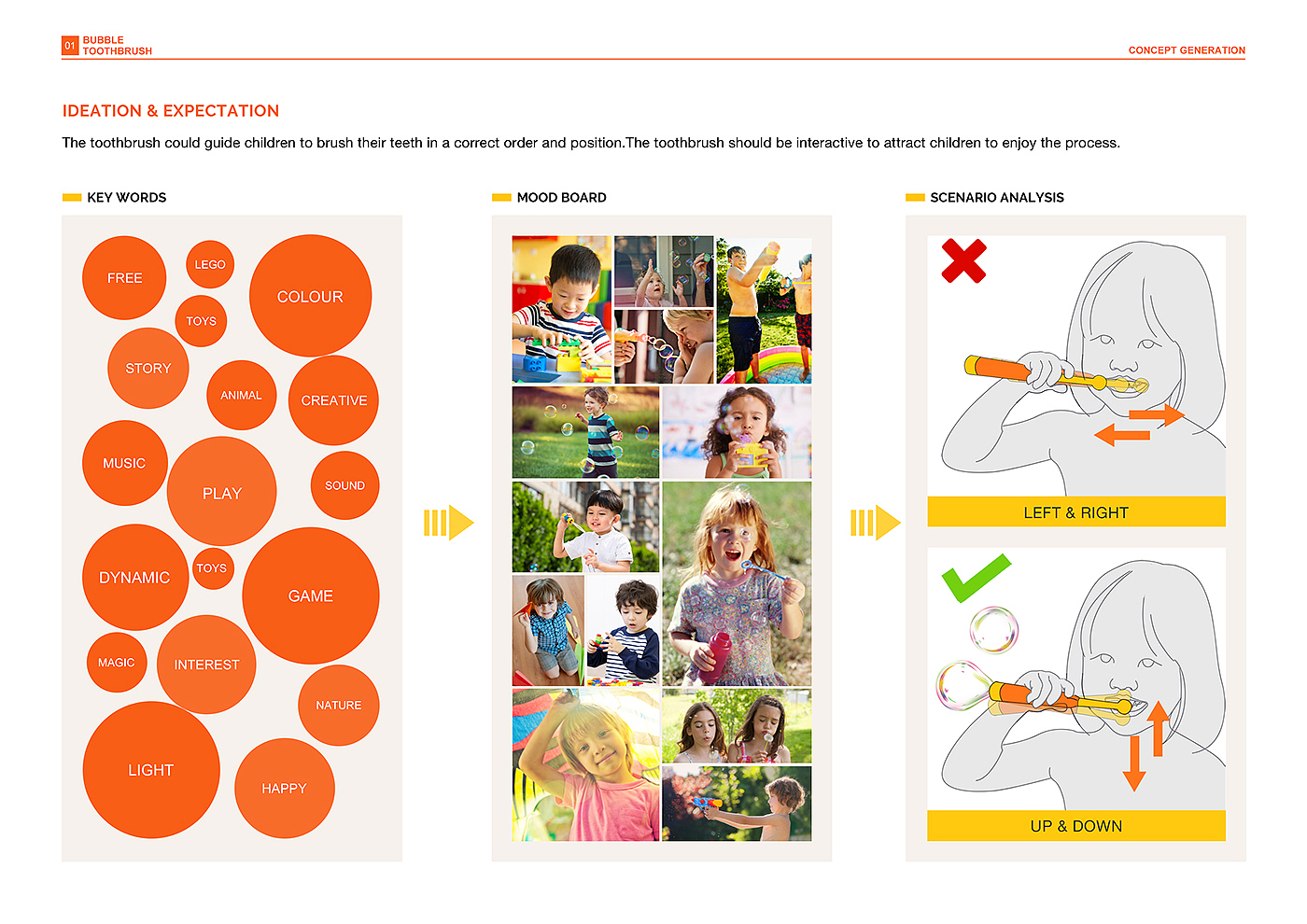 01 BUBBLE TOOTHBRUSH

CONCEPT GENERATION

IDEATION & EXPECTATION

The toothbrush could guide children to brush their teeth in a correct order and position.The toothbrush should be interactive to attract children to enjoy the process.

KEY WORDS

FREE
LEGO
COLOUR
TOYS
STORY
ANIMAL
CREATIVE
MUSIC
PLAY
SOUND
DYNAMIC
TOYS
GAME
MAGIC
INTEREST
NATURE
LIGHT
HAPPY

MOOD BOARD

SCENARIO ANALYSIS

LEFT & RIGHT

UP & DOWN