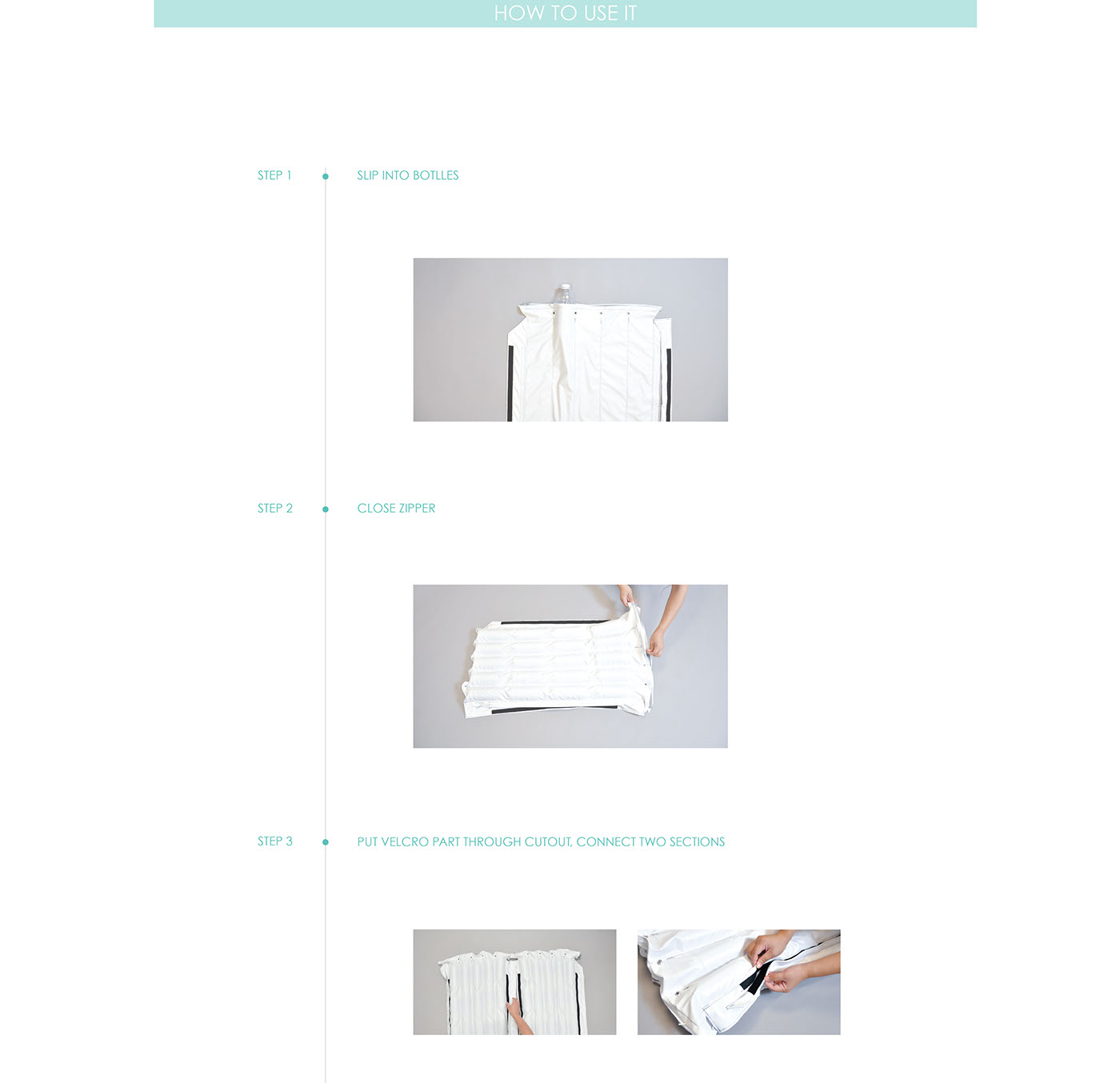 HOW TO USE IT

STEP 1

SLIP INTO BOTLLES

STEP 2

CLOSE ZIPPER

STEP 3

PUT VELCRO PART THROUGH CUTOUT, CONNECT TWO SECTIONS