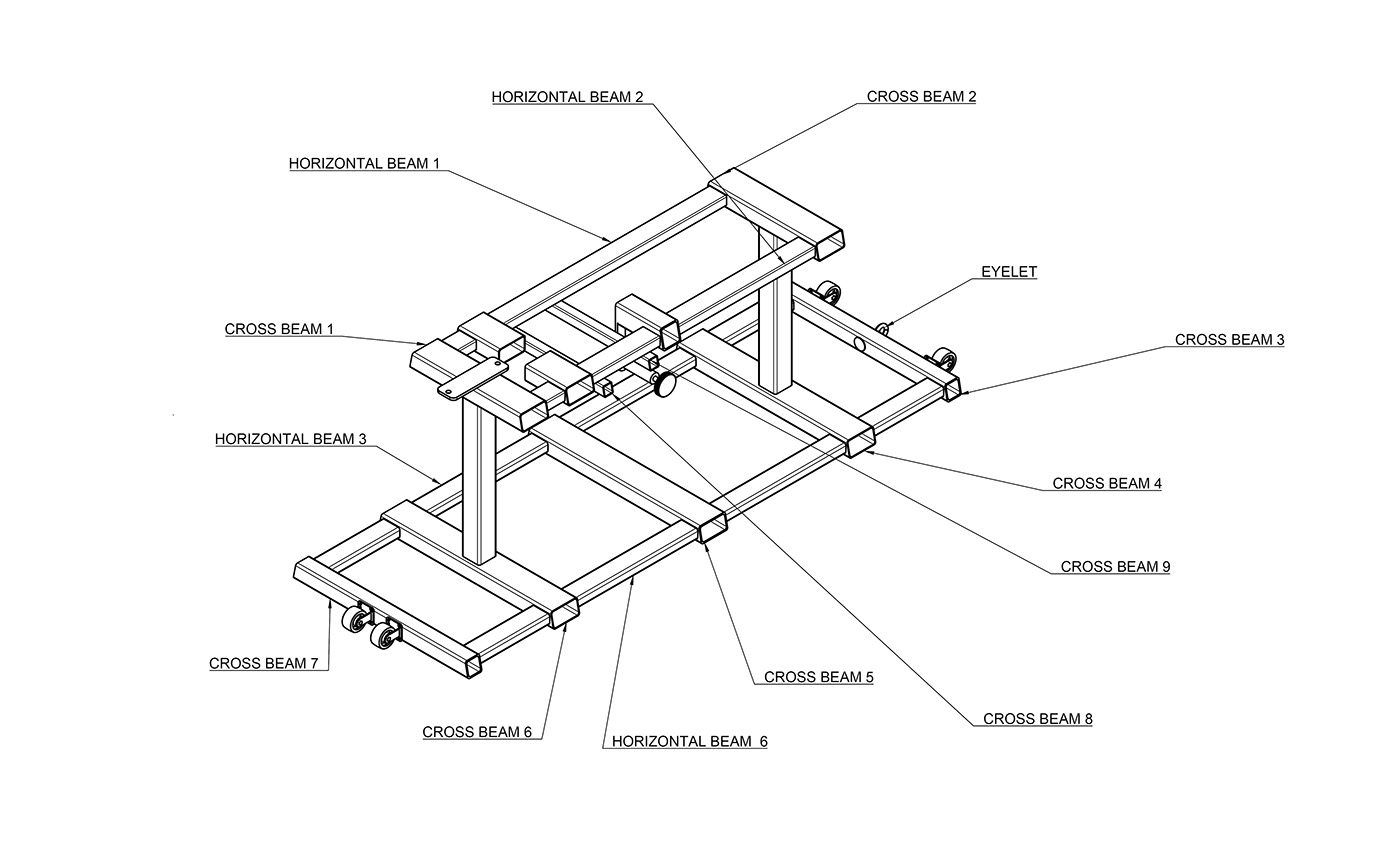 HORIZONTAL BEAM 2
CROSS BEAM 2
HORIZONTAL BEAM 1
EYELET
CROSS BEAM 1
CROSS BEAM 3
HORIZONTAL BEAM 3
CROSS BEAM 4
CROSS BEAM 9
CROSS BEAM 7
CROSS BEAM 5
CROSS BEAM 8
CROSS BEAM 6
HORIZONTAL BEAM 6