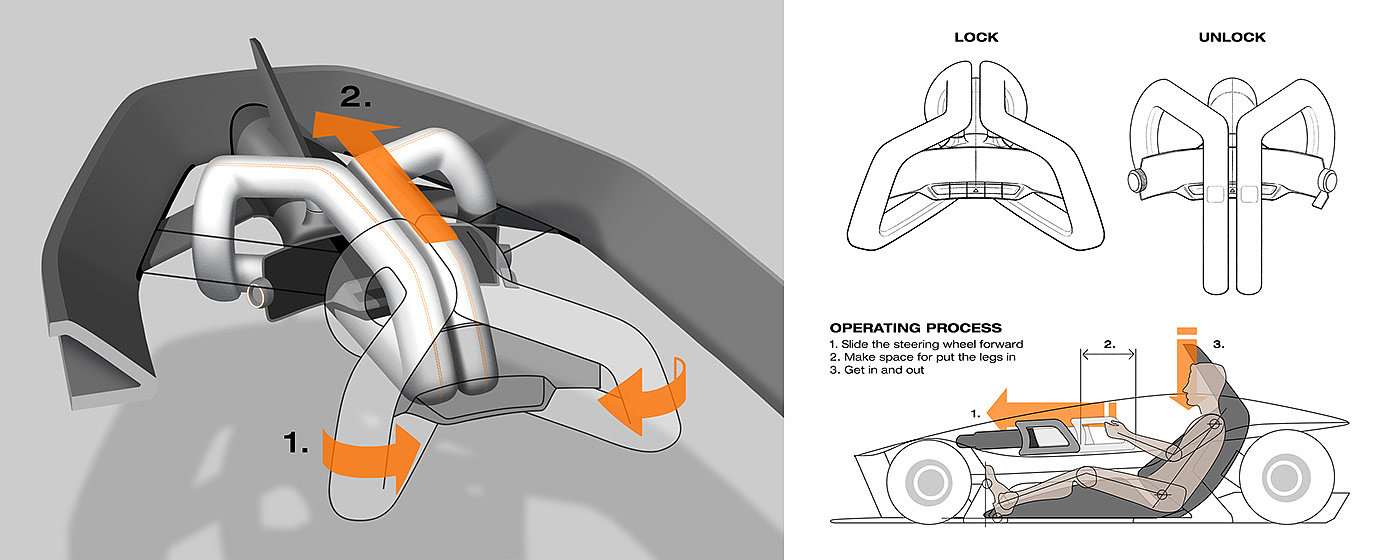 2.

1.

LOCK

UNLOCK

OPERATING PROCESS
1. Slide the steering wheel forward
2. Make space for put the legs in
3. Get in and out

2.

3.

1.