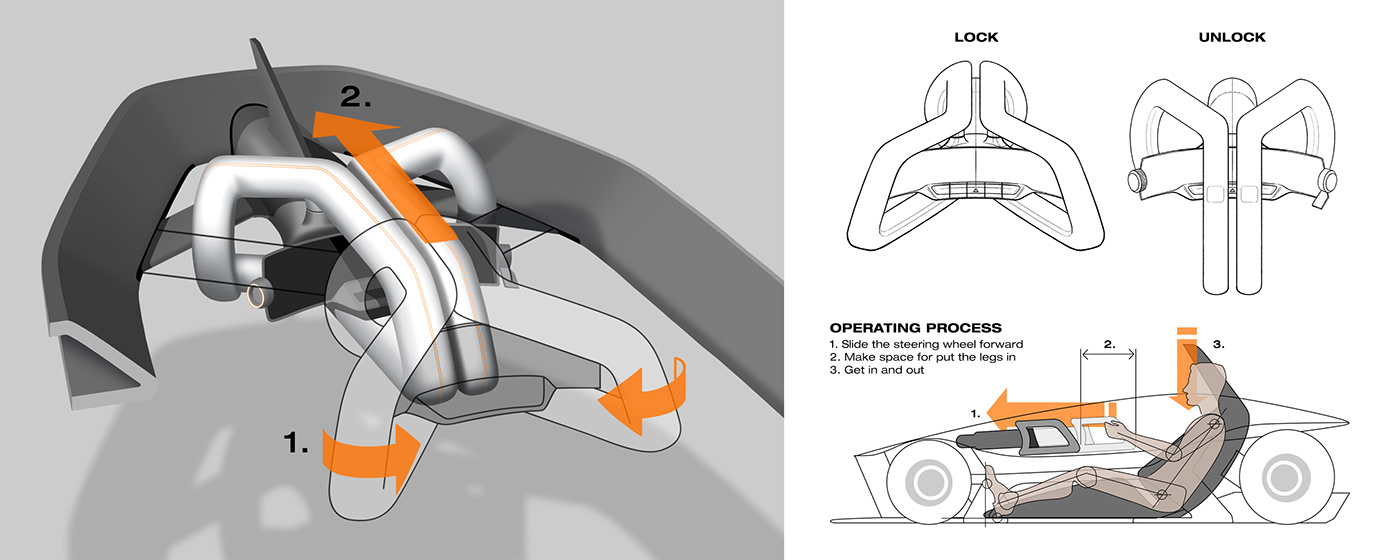 2.

1.

LOCK

UNLOCK

OPERATING PROCESS
1. Slide the steering wheel forward
2. Make space for put the legs in
3. Get in and out

2.

3.

1.