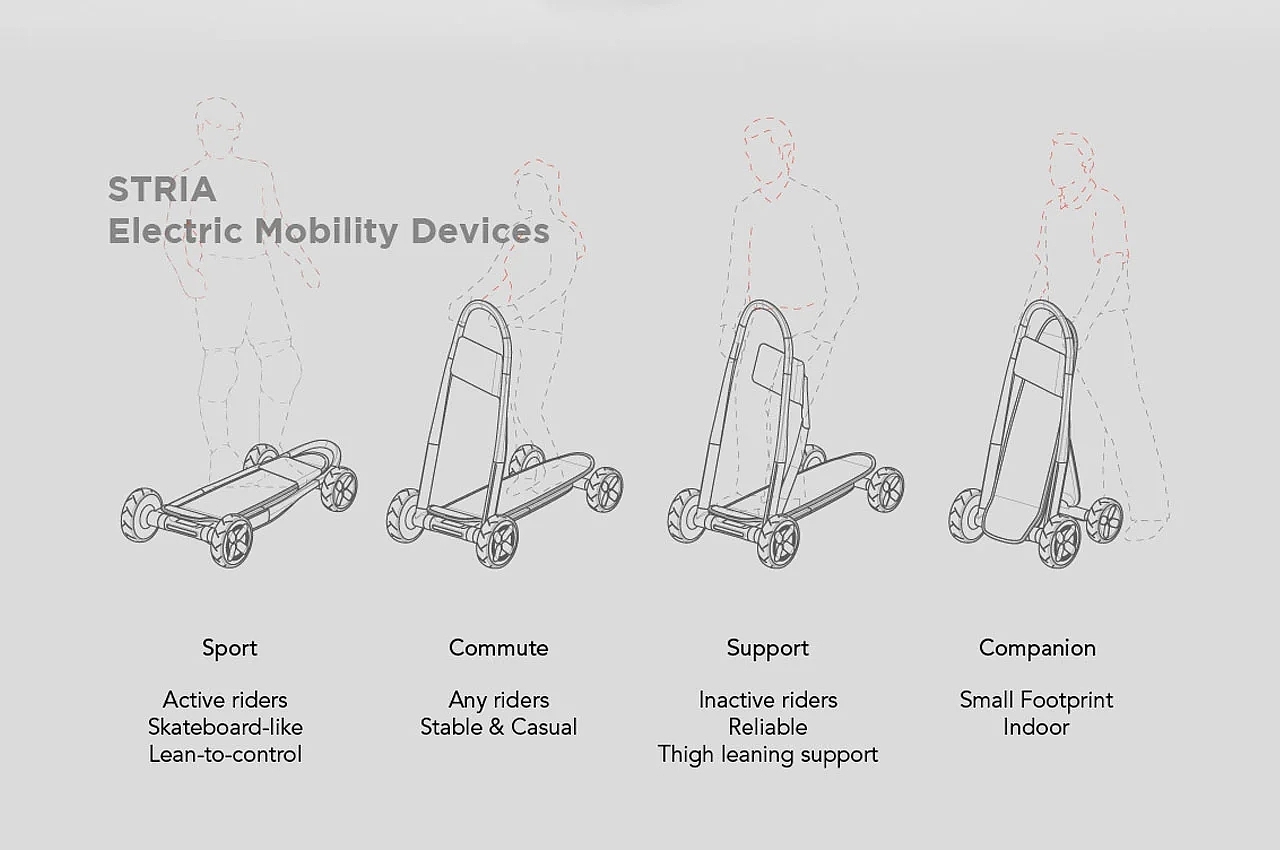 STRIA
Electric Mobility Devices

Sport

Active riders
Skateboard-like
Lean-to-control

Commute

Any riders
Stable & Casual

Support

Inactive riders
Reliable
Thigh leaning support

Companion

Small Footprint
Indoor