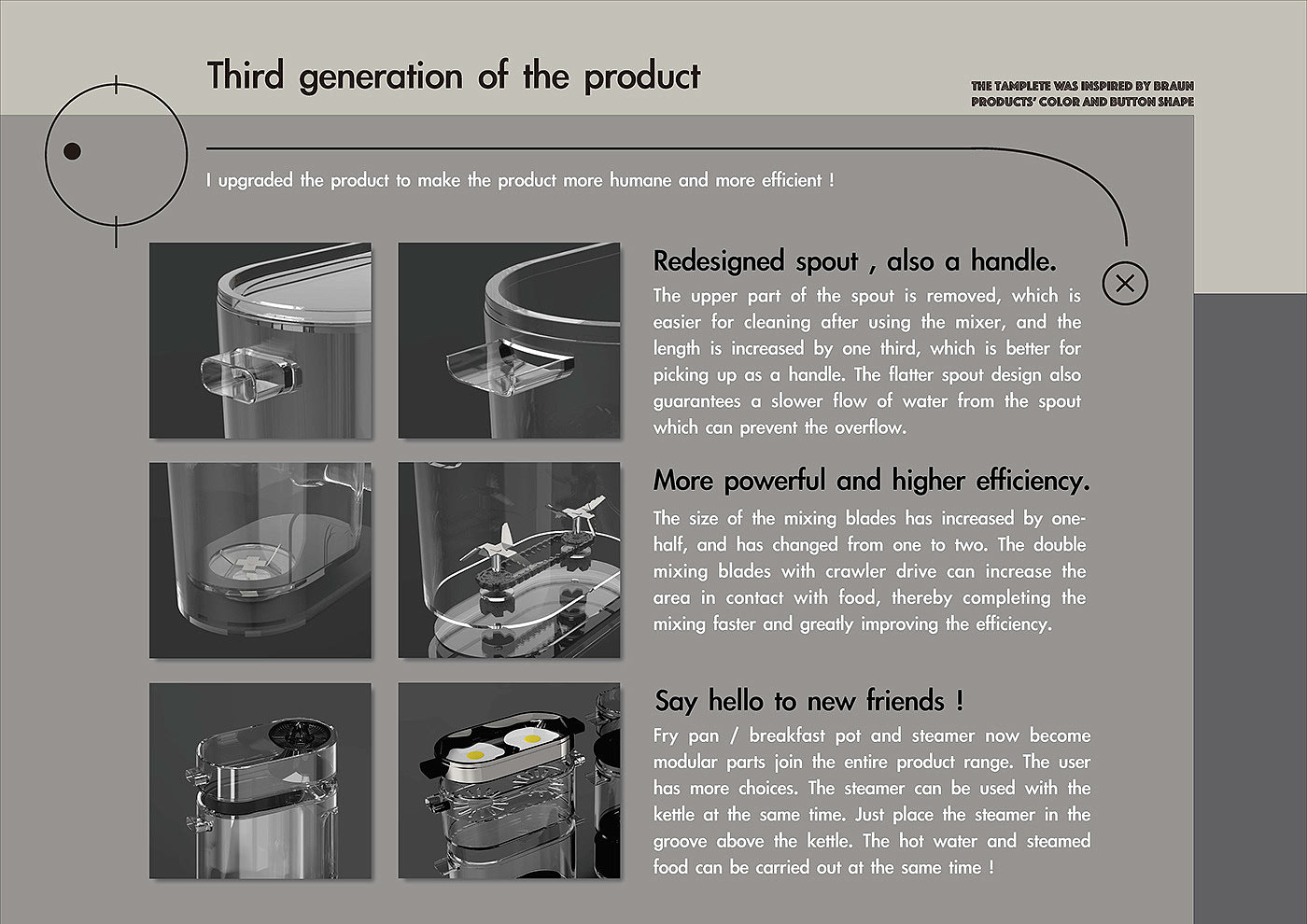 Third generation of the product

THE TAMPLETE WAS INSPIRED BY BRAUN PRODUCTS' COLOR AND BUTTON SHAPE

I upgraded the product to make the product more humane and more efficient !

Redesigned spout , also a handle.

The upper part of the spout is removed, which is easier for cleaning after using the mixer, and the length is increased by one third, which is better for picking up as a handle. The flatter spout design also guarantees a slower flow of water from the spout which can prevent the overflow.

More powerful and higher efficiency.

The size of the mixing blades has increased by one-half, and has changed from one to two. The double mixing blades with crawler drive can increase the area in contact with food, thereby completing the mixing faster and greatly improving the efficiency.

Say hello to new friends !

Fry pan / breakfast pot and steamer now become modular parts join the entire product range. The user has more choices. The steamer can be used with the kettle at the same time. Just place the steamer in the groove above the kettle. The hot water and steamed food can be carried out at the same time !