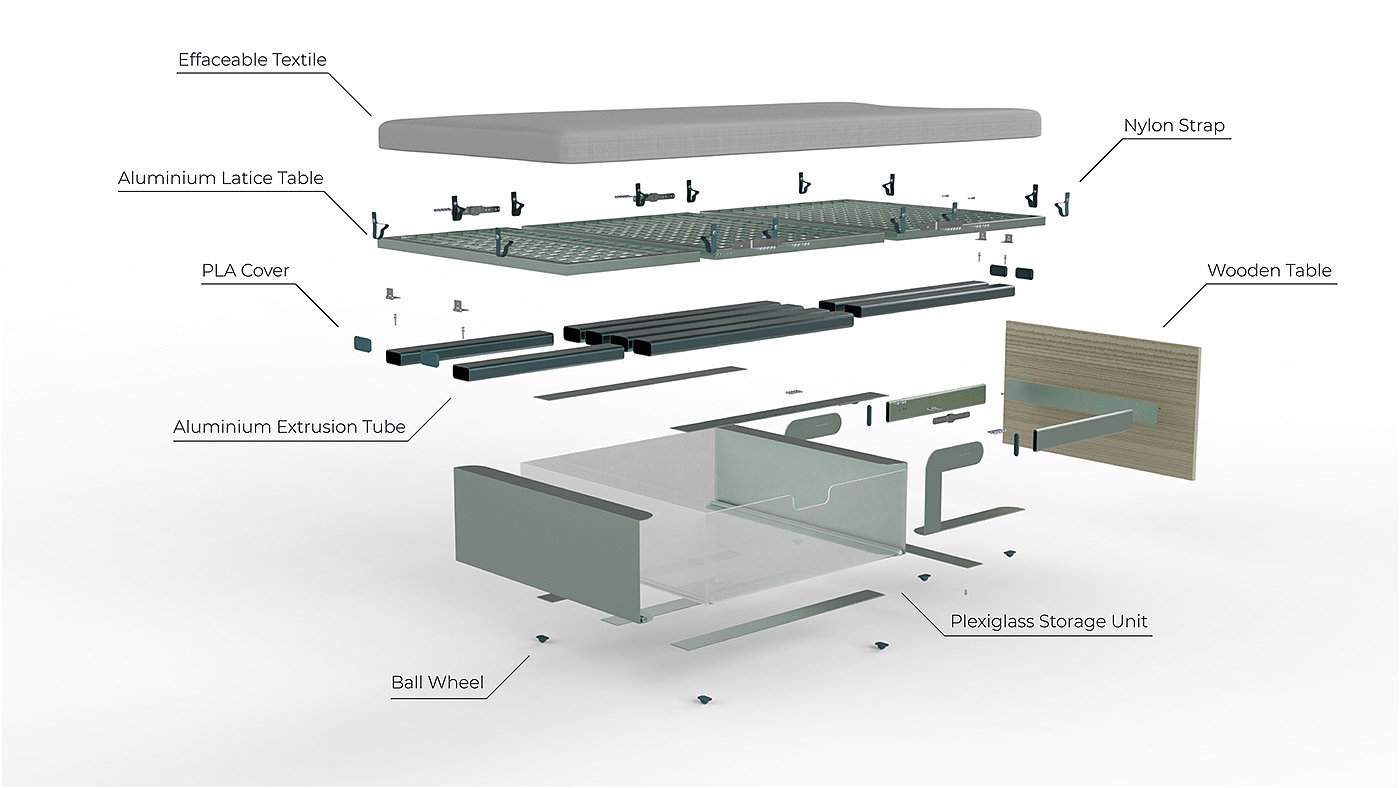 Effaceable Textile

Nylon Strap

Aluminium Latice Table

PLA Cover

Wooden Table

Aluminium Extrusion Tube

Plexiglass Storage Unit

Ball Wheel