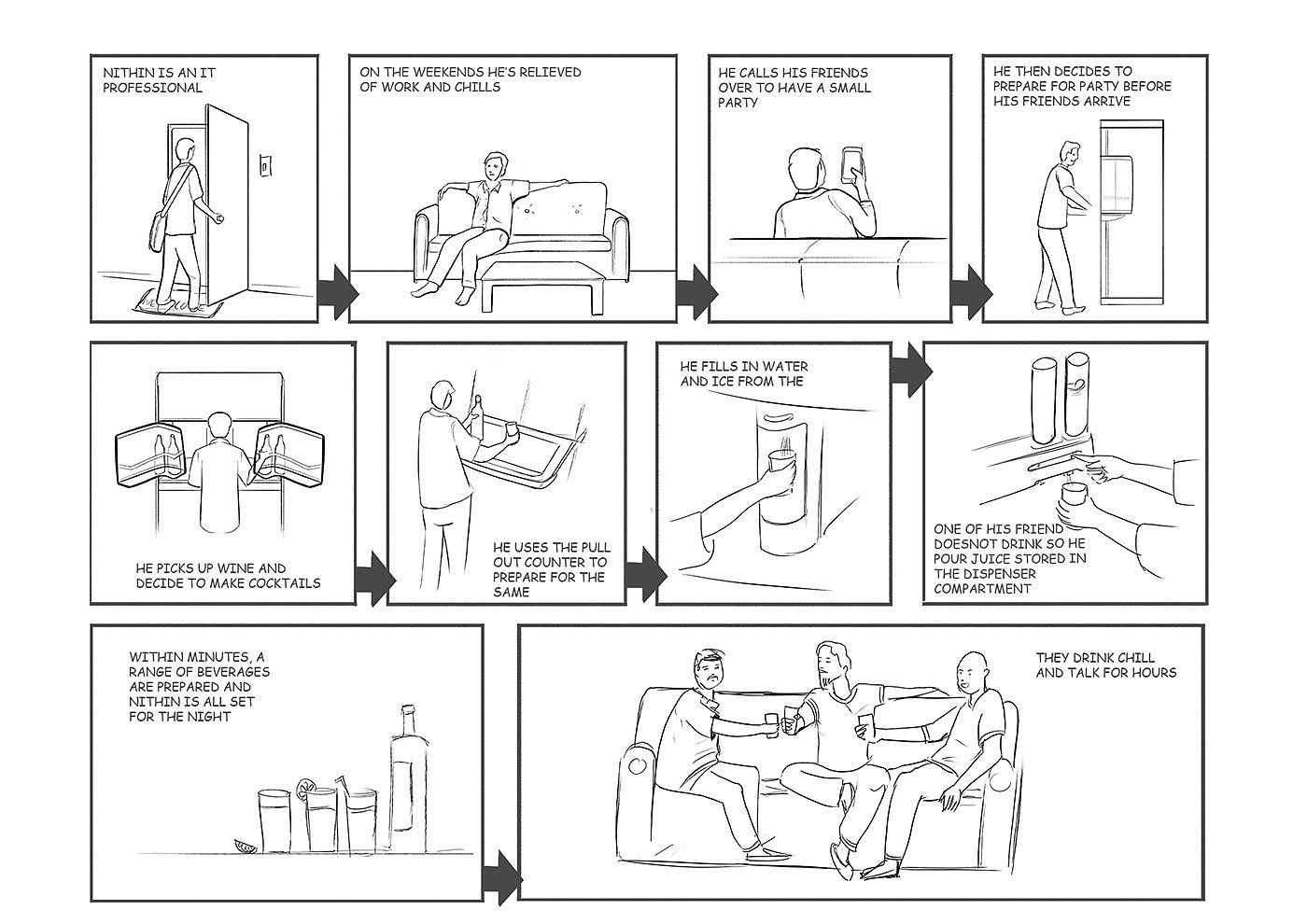 NITHIN IS AN IT PROFESSIONAL

ON THE WEEKENDS HE'S RELIEVED OF WORK AND CHILLS

HE CALLS HIS FRIENDS OVER TO HAVE A SMALL PARTY

HE THEN DECIDES TO PREPARE FOR PARTY BEFORE HIS FRIENDS ARRIVE

HE PICKS UP WINE AND DECIDE TO MAKE COCKTAILS

HE USES THE PULL OUT COUNTER TO PREPARE FOR THE SAME

HE FILLS IN WATER AND ICE FROM THE

ONE OF HIS FRIEND DOESNOT DRINK SO HE POUR JUICE STORED IN THE DISPENSER COMPARTMENT

WITHIN MINUTES, A RANGE OF BEVERAGES ARE PREPARED AND NITHIN IS ALL SET FOR THE NIGHT

THEY DRINK CHILL AND TALK FOR HOURS