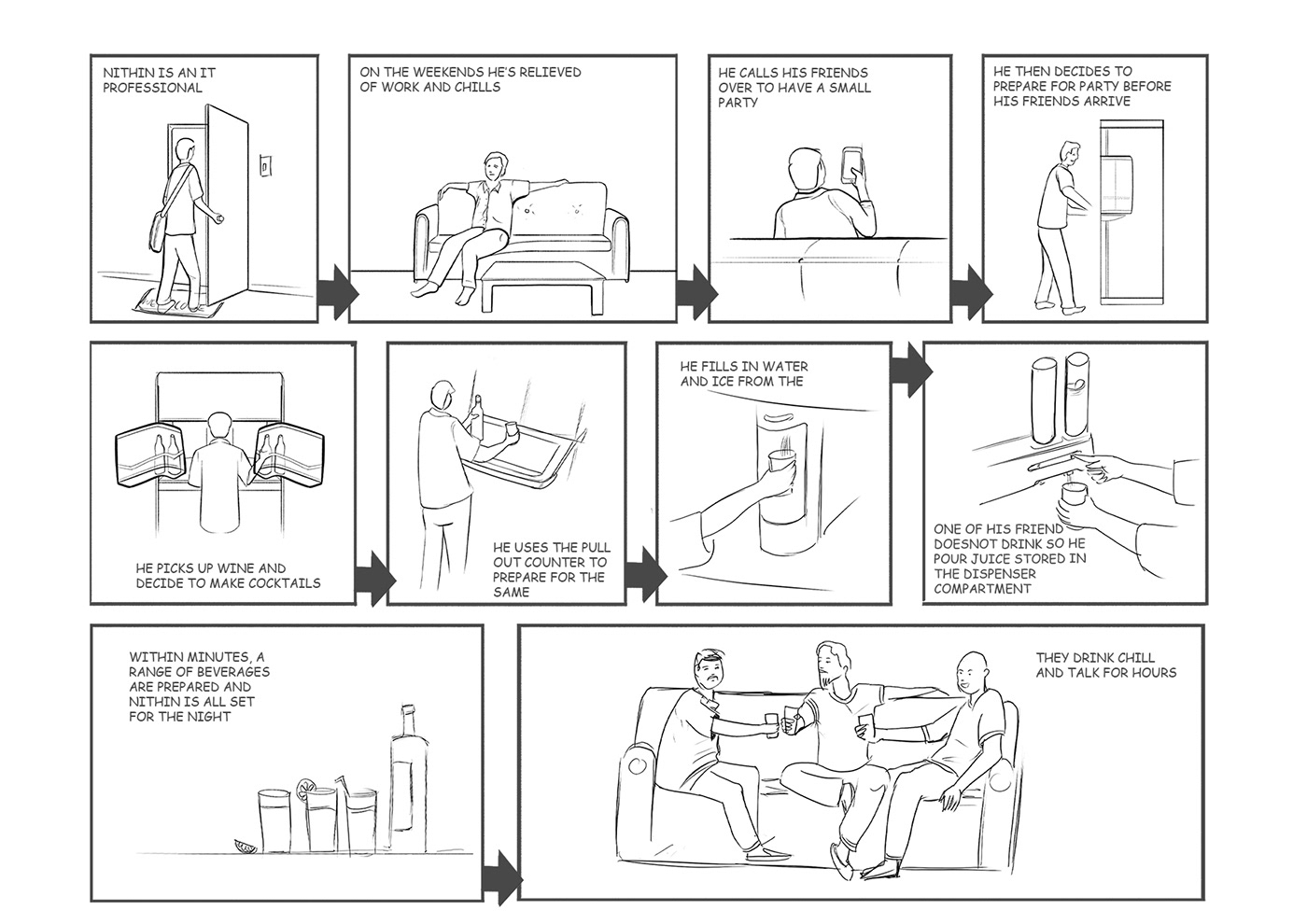 NITHIN IS AN IT PROFESSIONAL

ON THE WEEKENDS HE'S RELIEVED OF WORK AND CHILLS

HE CALLS HIS FRIENDS OVER TO HAVE A SMALL PARTY

HE THEN DECIDES TO PREPARE FOR PARTY BEFORE HIS FRIENDS ARRIVE

HE PICKS UP WINE AND DECIDE TO MAKE COCKTAILS

HE USES THE PULL OUT COUNTER TO PREPARE FOR THE SAME

HE FILLS IN WATER AND ICE FROM THE

ONE OF HIS FRIEND DOESNOT DRINK SO HE POUR JUICE STORED IN THE DISPENSER COMPARTMENT

WITHIN MINUTES, A RANGE OF BEVERAGES ARE PREPARED AND NITHIN IS ALL SET FOR THE NIGHT

THEY DRINK CHILL AND TALK FOR HOURS