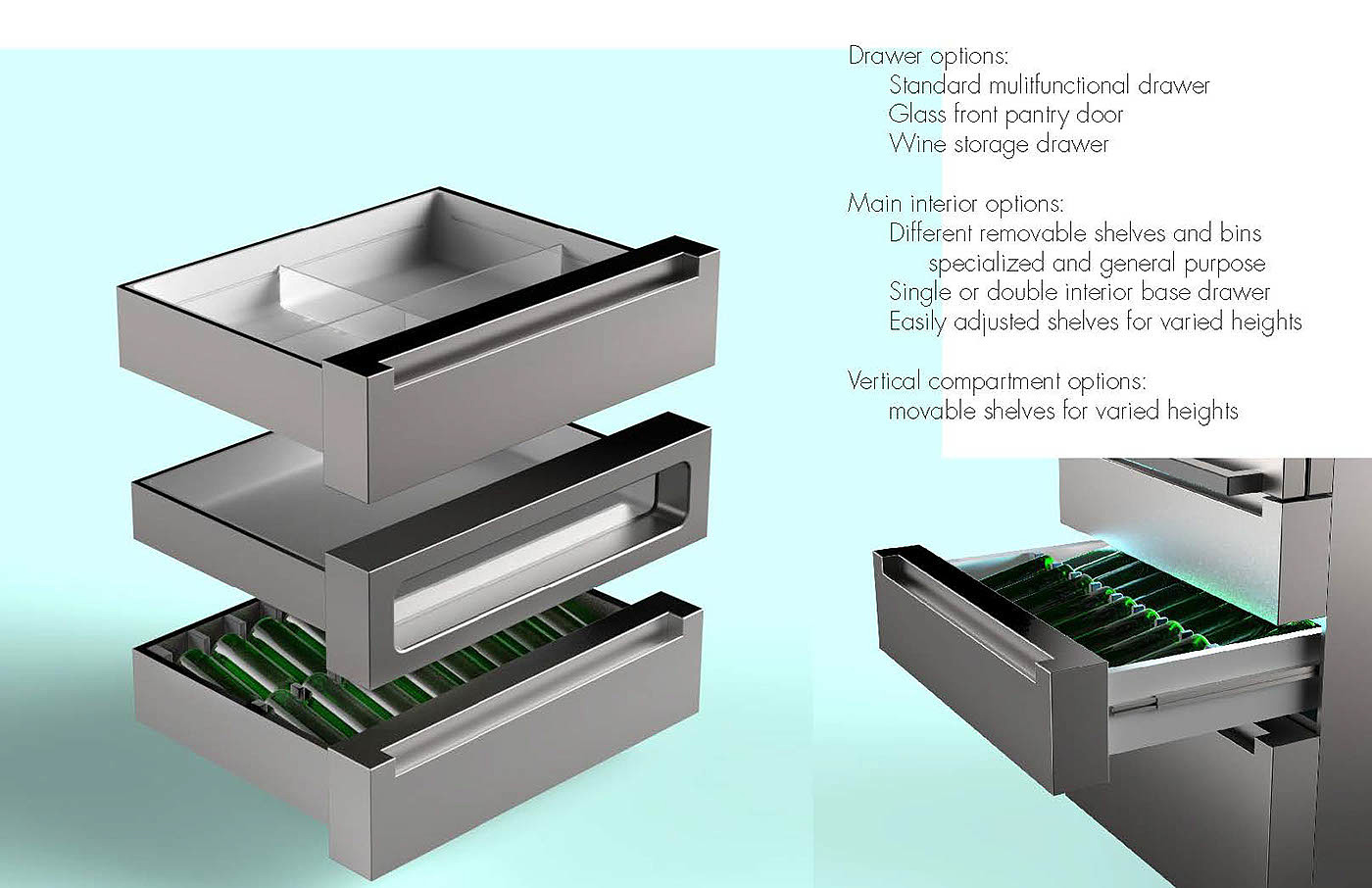 Drawer options:
Standard mulitfunctional drawer
Glass front pantry door
Wine storage drawer

Main interior options:
Different removable shelves and bins
specialized and general purpose
Single or double interior base drawer
Easily adjusted shelves for varied heights

Vertical compartment options:
movable shelves for varied heights