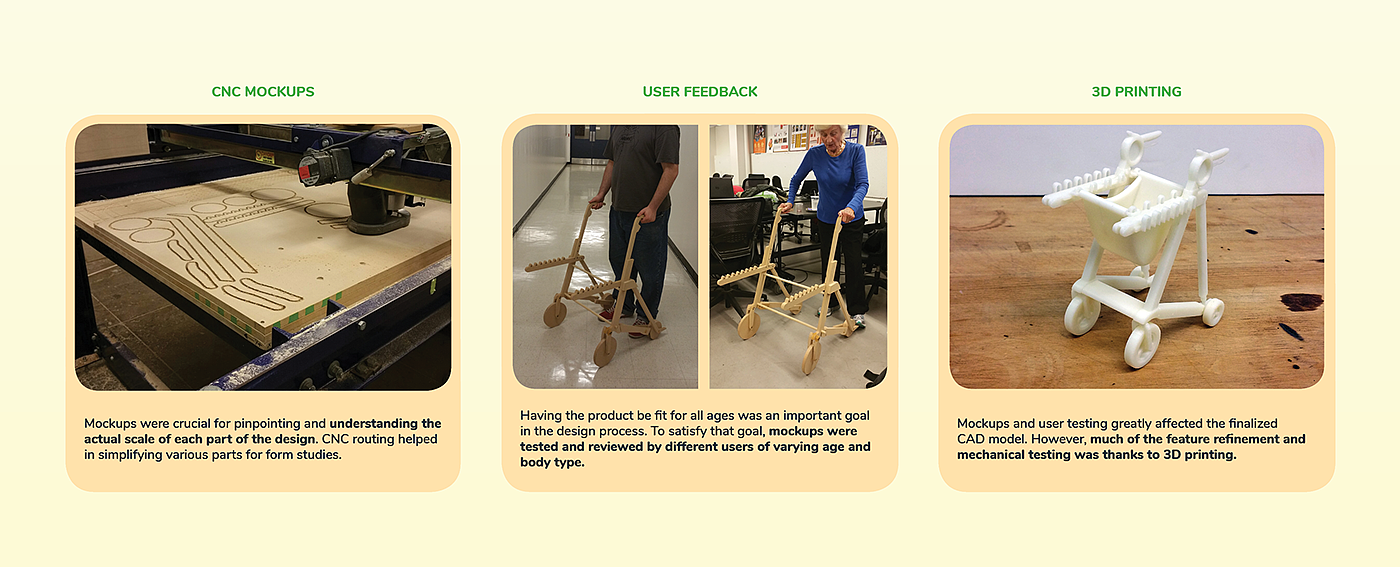 CNC MOCKUPS

Mockups were crucial for pinpointing and understanding the actual scale of each part of the design. CNC routing helped in simplifying various parts for form studies.

USER FEEDBACK

Having the product be fit for all ages was an important goal in the design process. To satisfy that goal, mockups were tested and reviewed by different users of varying age and body type.

3D PRINTING

Mockups and user testing greatly affected the finalized CAD model. However, much of the feature refinement and mechanical testing was thanks to 3D printing.