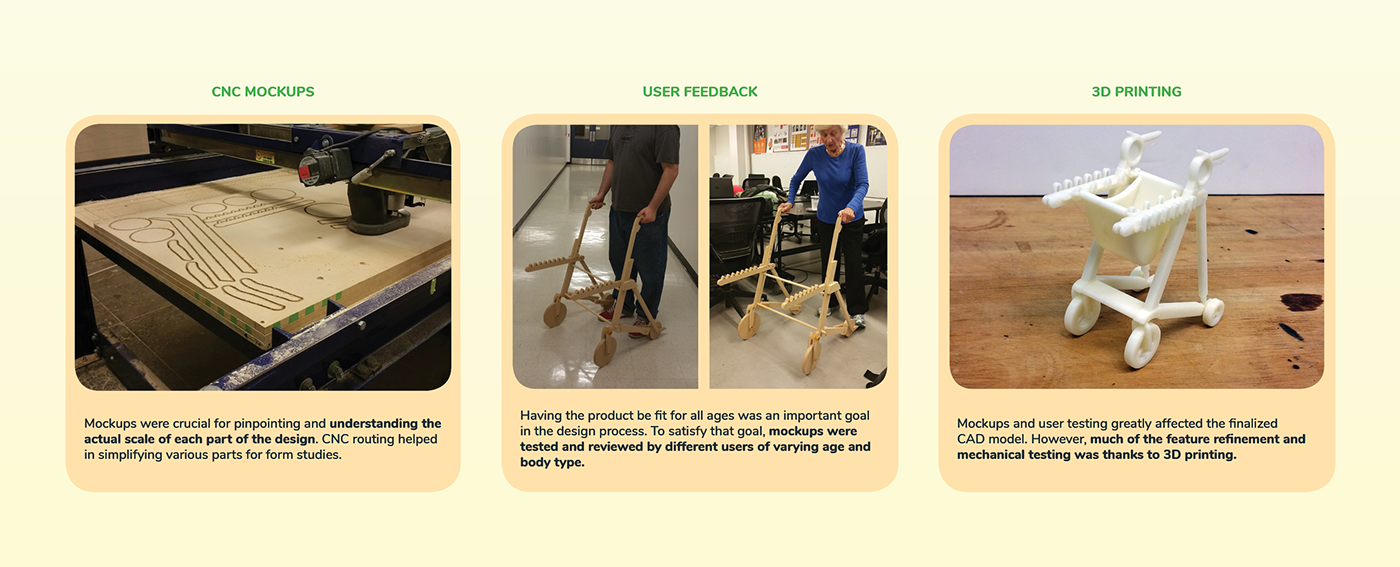 CNC MOCKUPS

Mockups were crucial for pinpointing and understanding the actual scale of each part of the design. CNC routing helped in simplifying various parts for form studies.

USER FEEDBACK

Having the product be fit for all ages was an important goal in the design process. To satisfy that goal, mockups were tested and reviewed by different users of varying age and body type.

3D PRINTING

Mockups and user testing greatly affected the finalized CAD model. However, much of the feature refinement and mechanical testing was thanks to 3D printing.