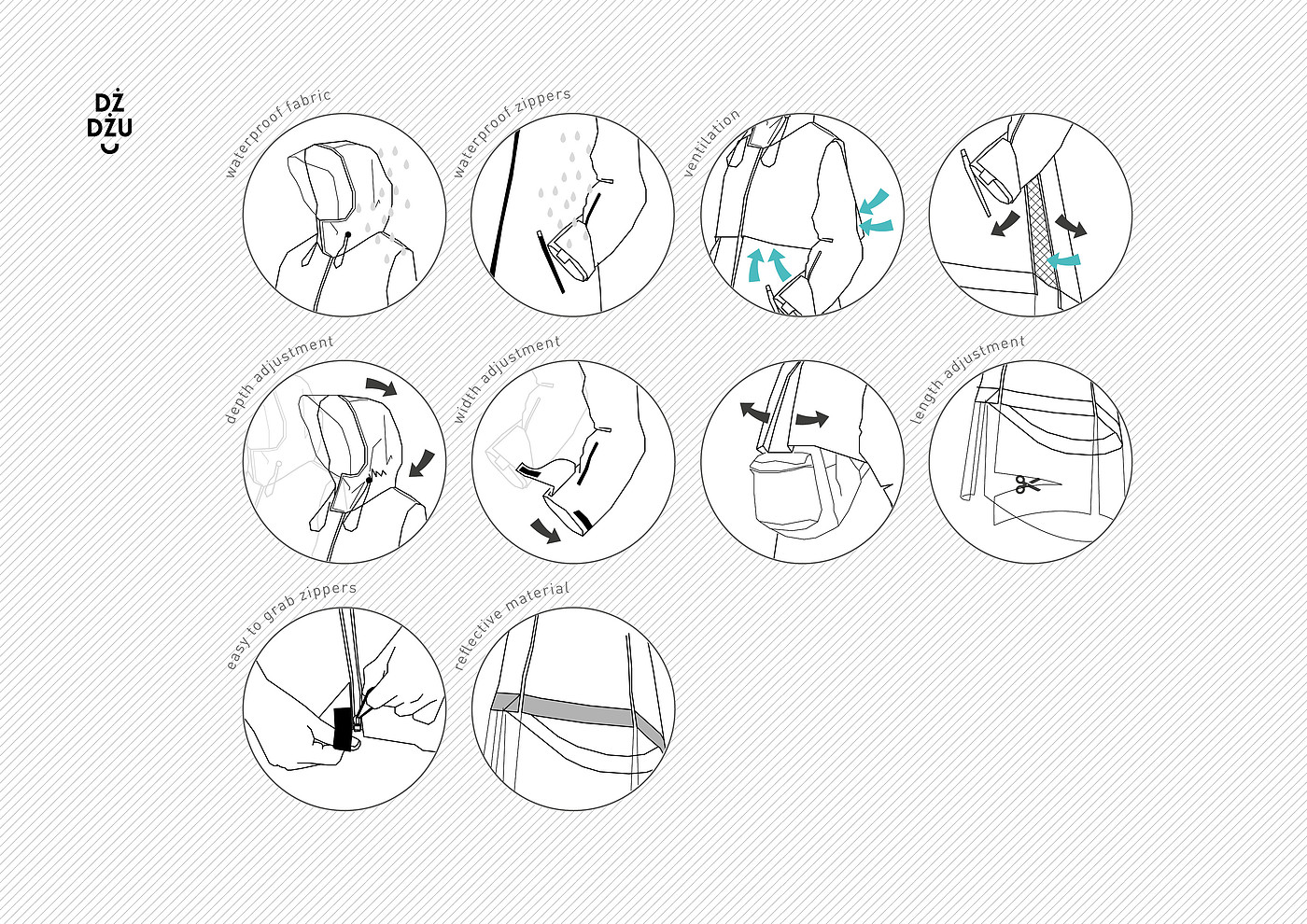 DŻ
DŻU

waterproof fabric

waterproof zippers

ventilation

depth adjustment

width adjustment

length adjustment

easy to grab zippers

reflective material