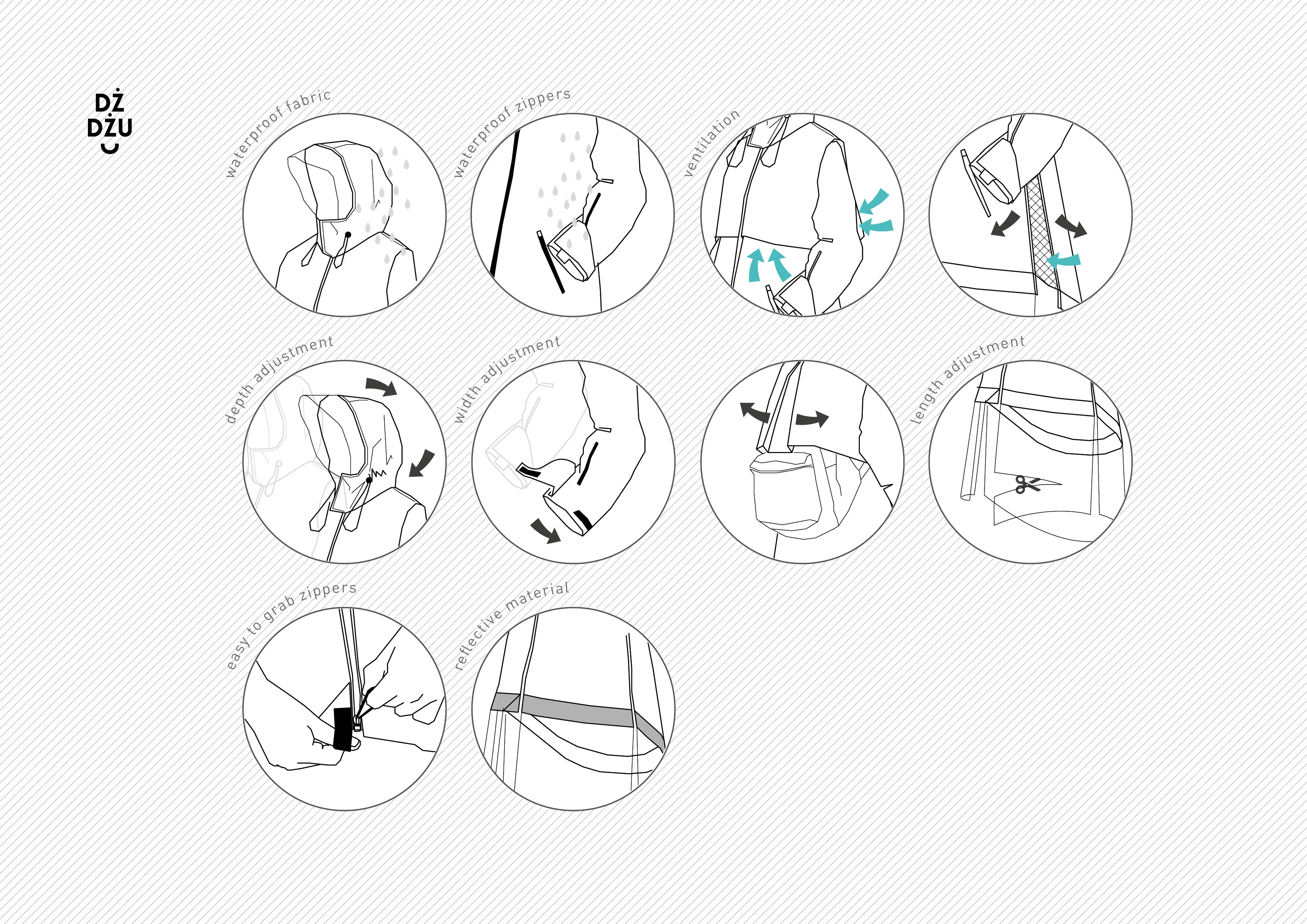 DŻ
DŻU

waterproof fabric

waterproof zippers

ventilation

depth adjustment

width adjustment

length adjustment

easy to grab zippers

reflective material