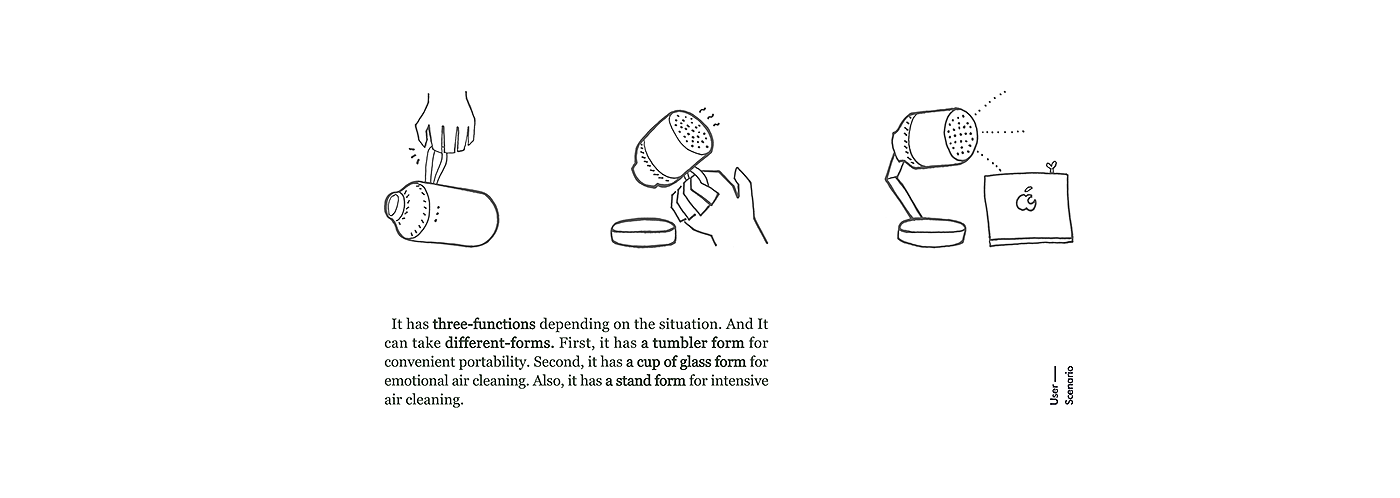 It has three-functions depending on the situation. And It can take different-forms. First, it has a tumbler form for convenient portability. Second, it has a cup of glass form for emotional air cleaning. Also, it has a stand form for intensive air cleaning.

User — Scenario