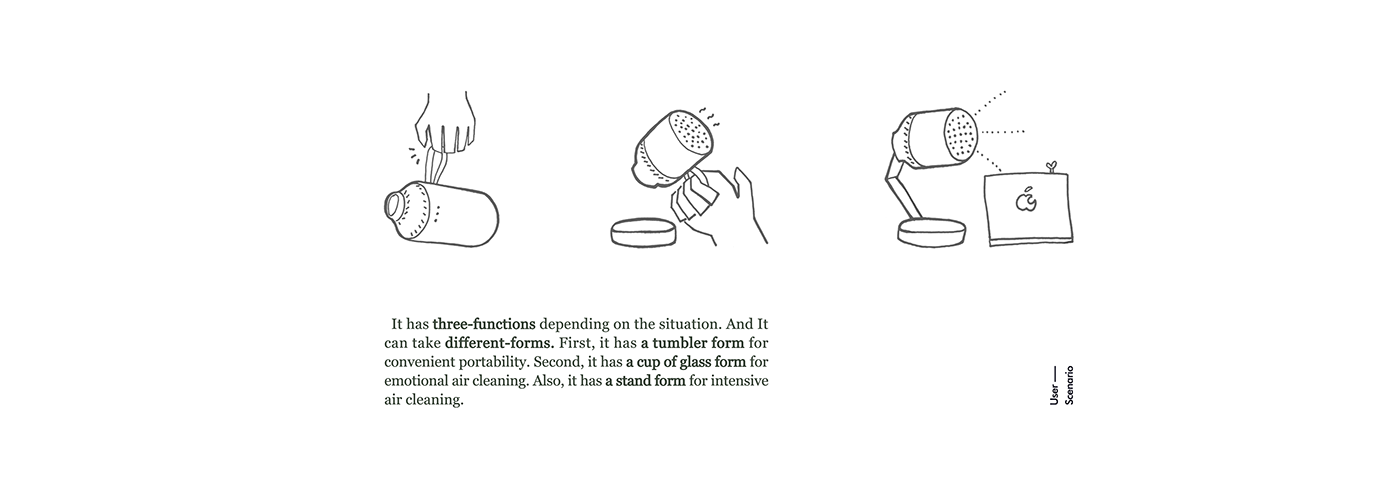 It has three-functions depending on the situation. And It can take different-forms. First, it has a tumbler form for convenient portability. Second, it has a cup of glass form for emotional air cleaning. Also, it has a stand form for intensive air cleaning.

User — Scenario