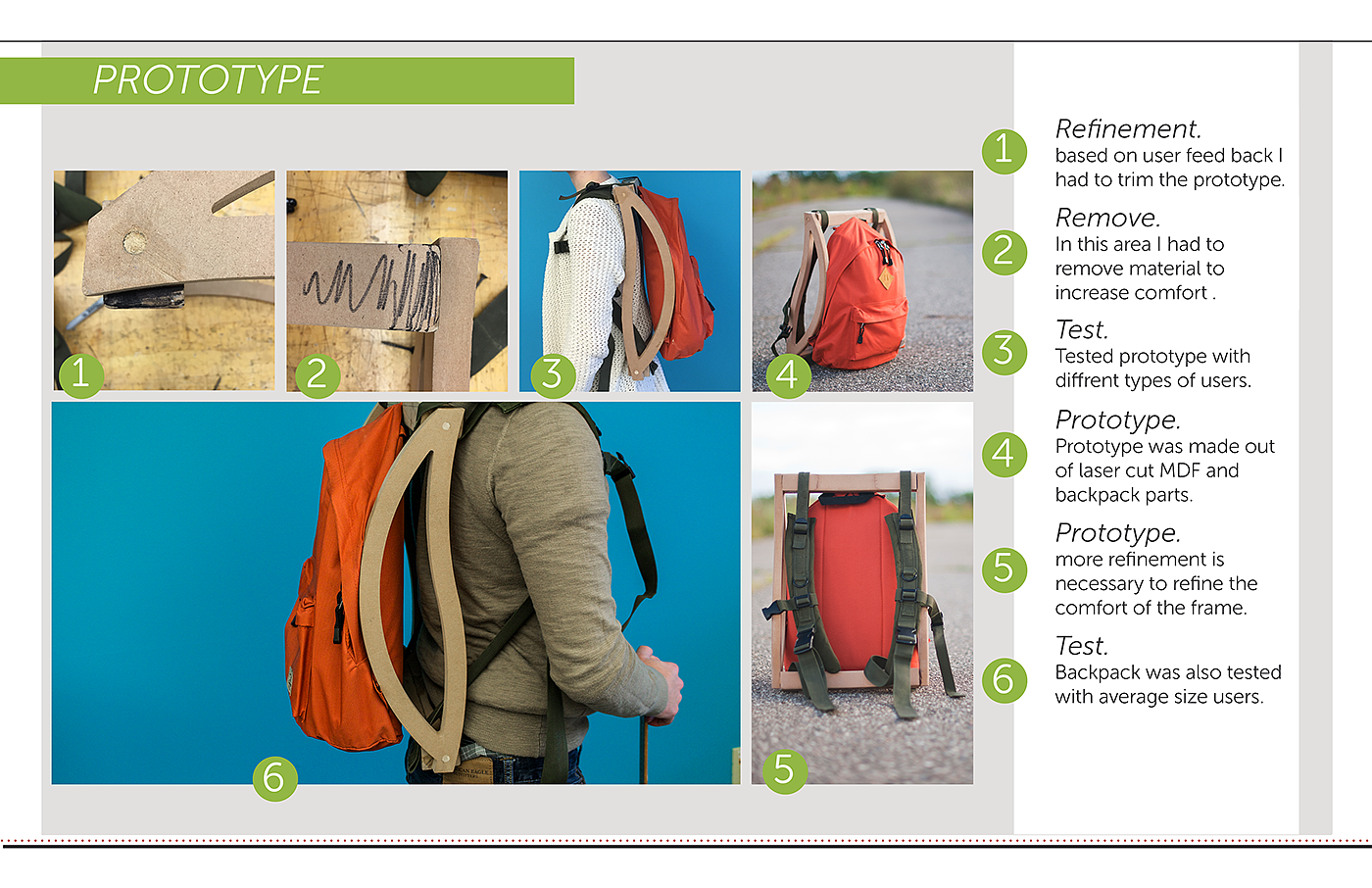 PROTOTYPE

1

2

3

4

6

5

1 Refinement.
based on user feed back I had to trim the prototype.

2 Remove.
In this area I had to remove material to increase comfort .

3 Test.
Tested prototype with diffrent types of users.

4 Prototype.
Prototype was made out of laser cut MDF and backpack parts.

5 Prototype.
more refinement is necessary to refine the comfort of the frame.

6 Test.
Backpack was also tested with average size users.