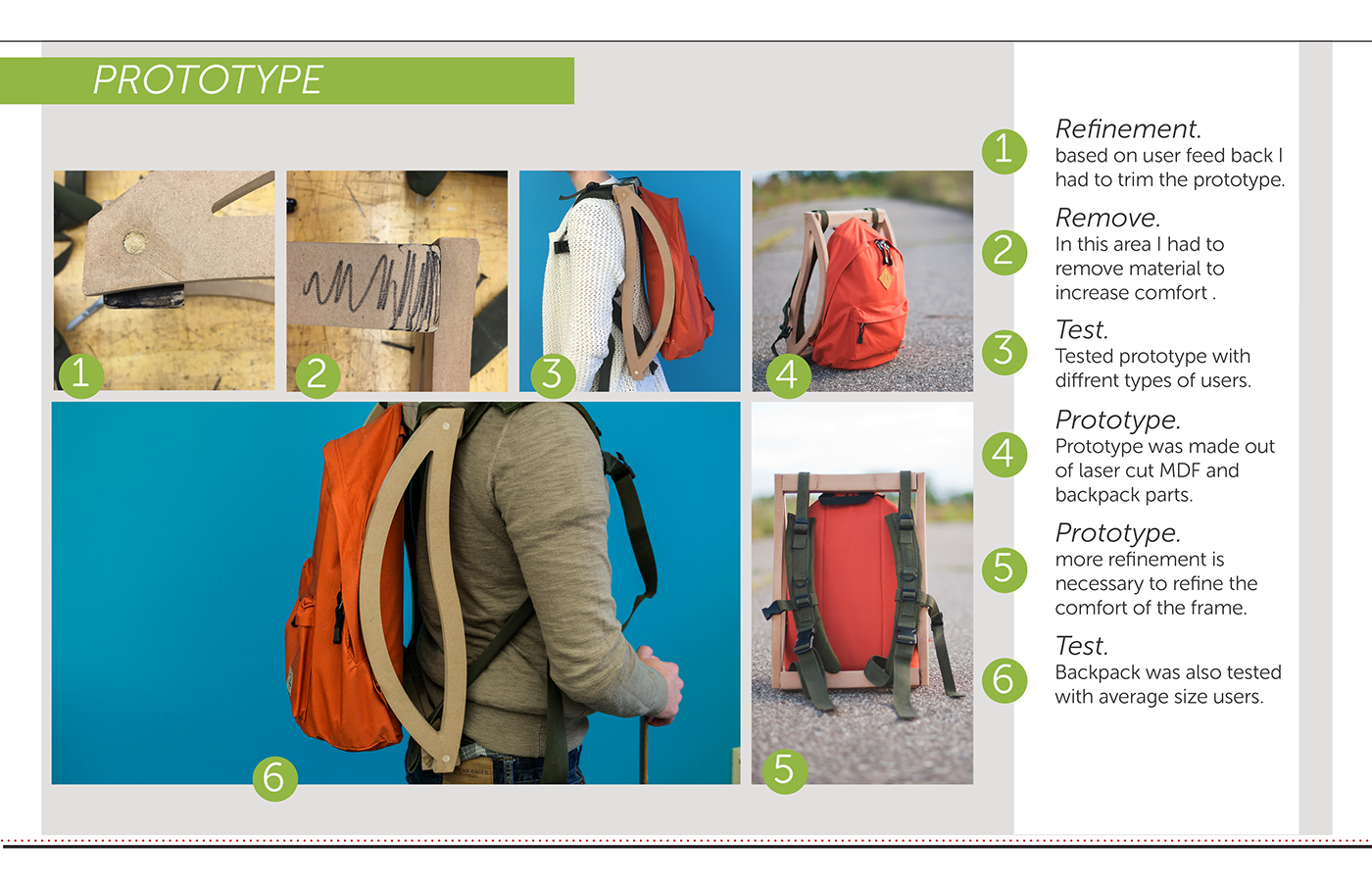 PROTOTYPE

1

2

3

4

6

5

1 Refinement.
based on user feed back I had to trim the prototype.

2 Remove.
In this area I had to remove material to increase comfort .

3 Test.
Tested prototype with diffrent types of users.

4 Prototype.
Prototype was made out of laser cut MDF and backpack parts.

5 Prototype.
more refinement is necessary to refine the comfort of the frame.

6 Test.
Backpack was also tested with average size users.