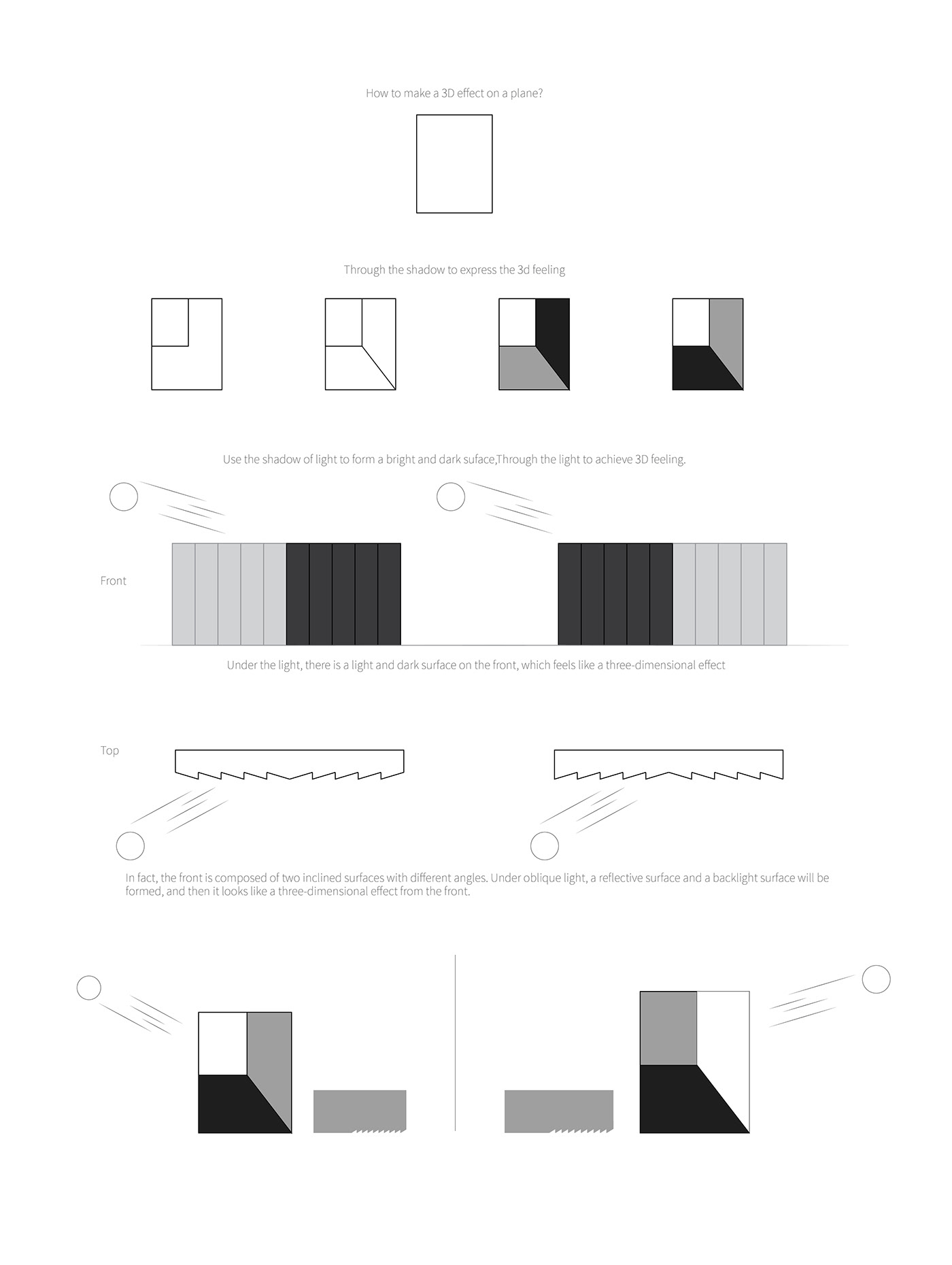 How to make a 3D effect on a plane?

Through the shadow to express the 3d feeling

Use the shadow of light to form a bright and dark suface,Through the light to achieve 3D feeling.

Front

Under the light, there is a light and dark surface on the front, which feels like a three-dimensional effect

Top

In fact, the front is composed of two inclined surfaces with different angles. Under oblique light, a reflective surface and a backlight surface will be formed, and then it looks like a three-dimensional effect from the front.