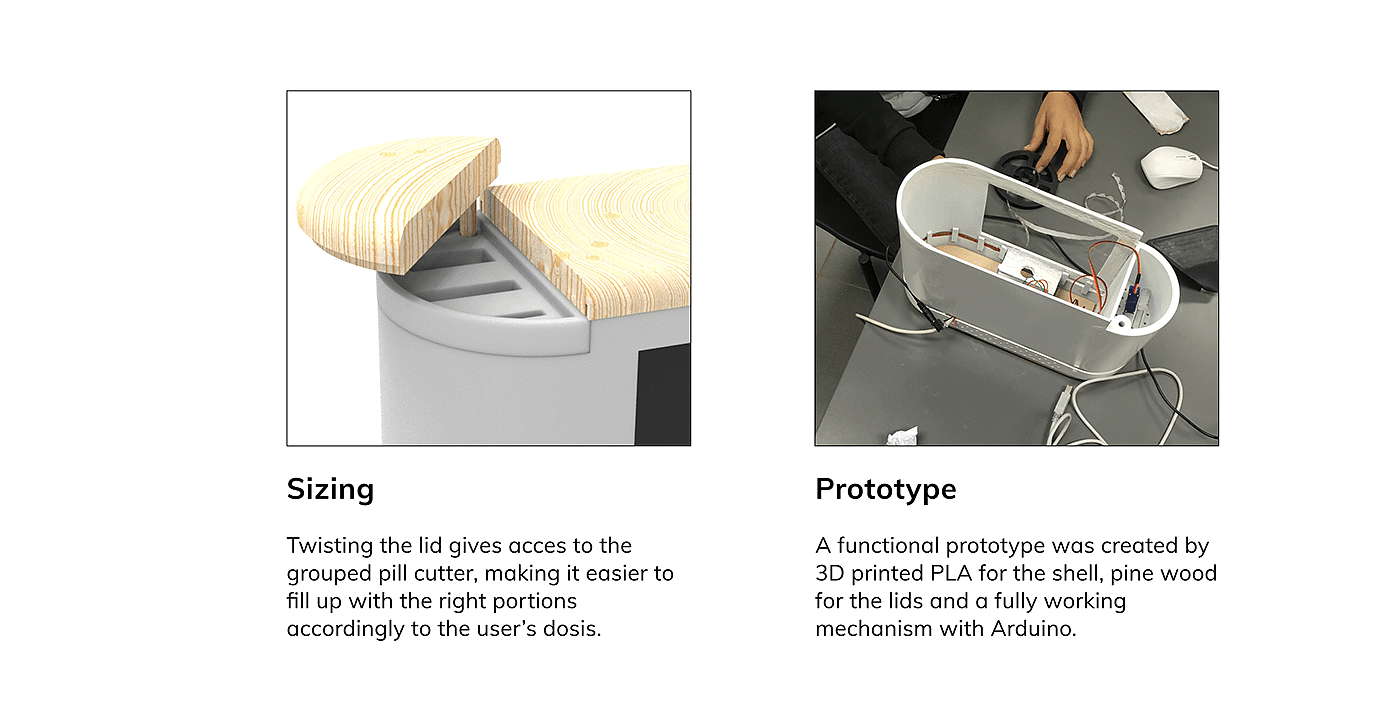 Sizing

Twisting the lid gives acces to the grouped pill cutter, making it easier to fill up with the right portions accordingly to the user's dosis.

Prototype

A functional prototype was created by 3D printed PLA for the shell, pine wood for the lids and a fully working mechanism with Arduino.