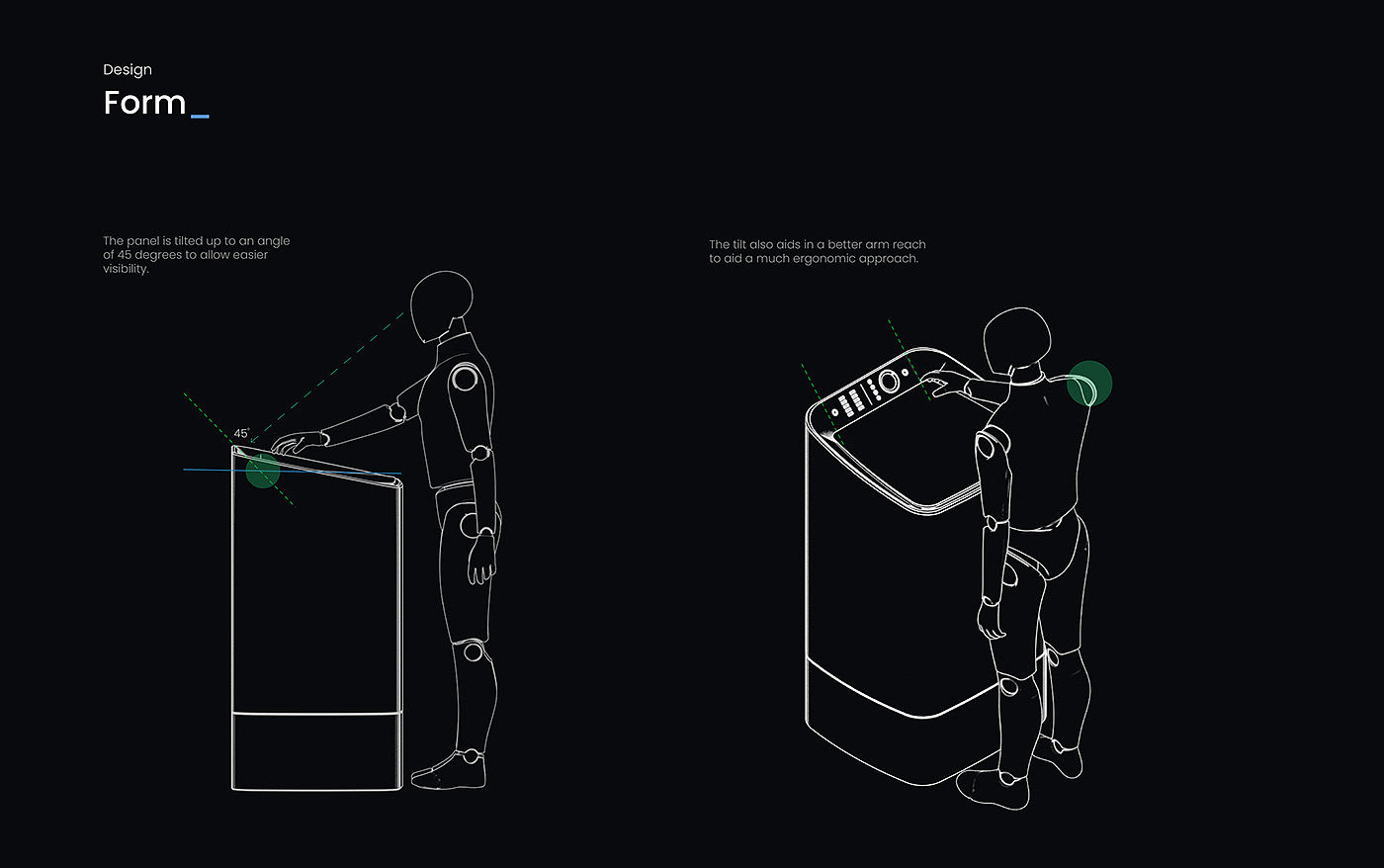 Design

Form_

The panel is tilted up to an angle of 45 degrees to allow easier visibility.

45°

The tilt also aids in a better arm reach to aid a much ergonomic approach.