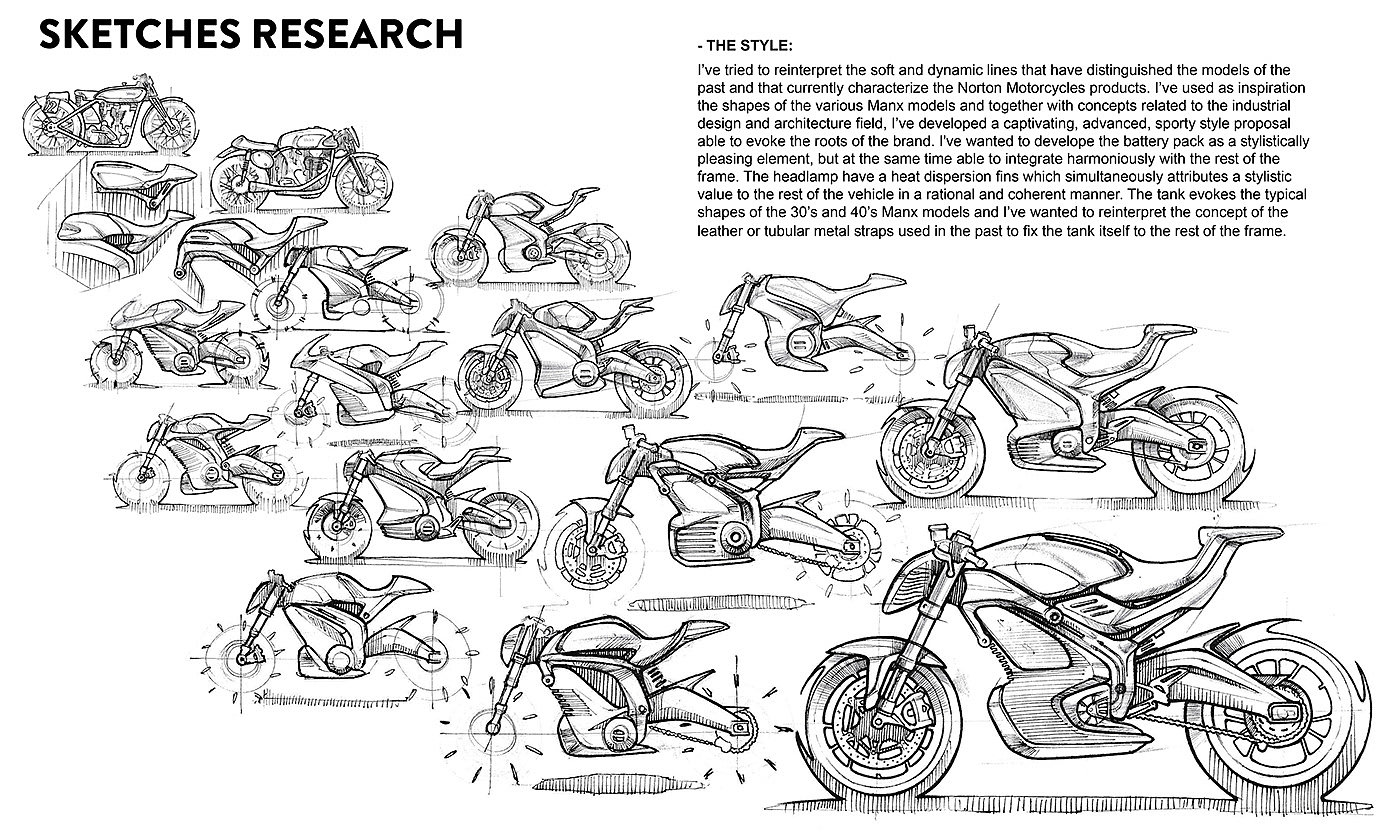 SKETCHES RESEARCH

- THE STYLE:

I've tried to reinterpret the soft and dynamic lines that have distinguished the models of the past and that currently characterize the Norton Motorcycles products. I've used as inspiration the shapes of the various Manx models and together with concepts related to the industrial design and architecture field, I've developed a captivating, advanced, sporty style proposal able to evoke the roots of the brand. I've wanted to develope the battery pack as a stylistically pleasing element, but at the same time able to integrate harmoniously with the rest of the frame. The headlamp have a heat dispersion fins which simultaneously attributes a stylistic value to the rest of the vehicle in a rational and coherent manner. The tank evokes the typical shapes of the 30's and 40's Manx models and I've wanted to reinterpret the concept of the leather or tubular metal straps used in the past to fix the tank itself to the rest of the frame.