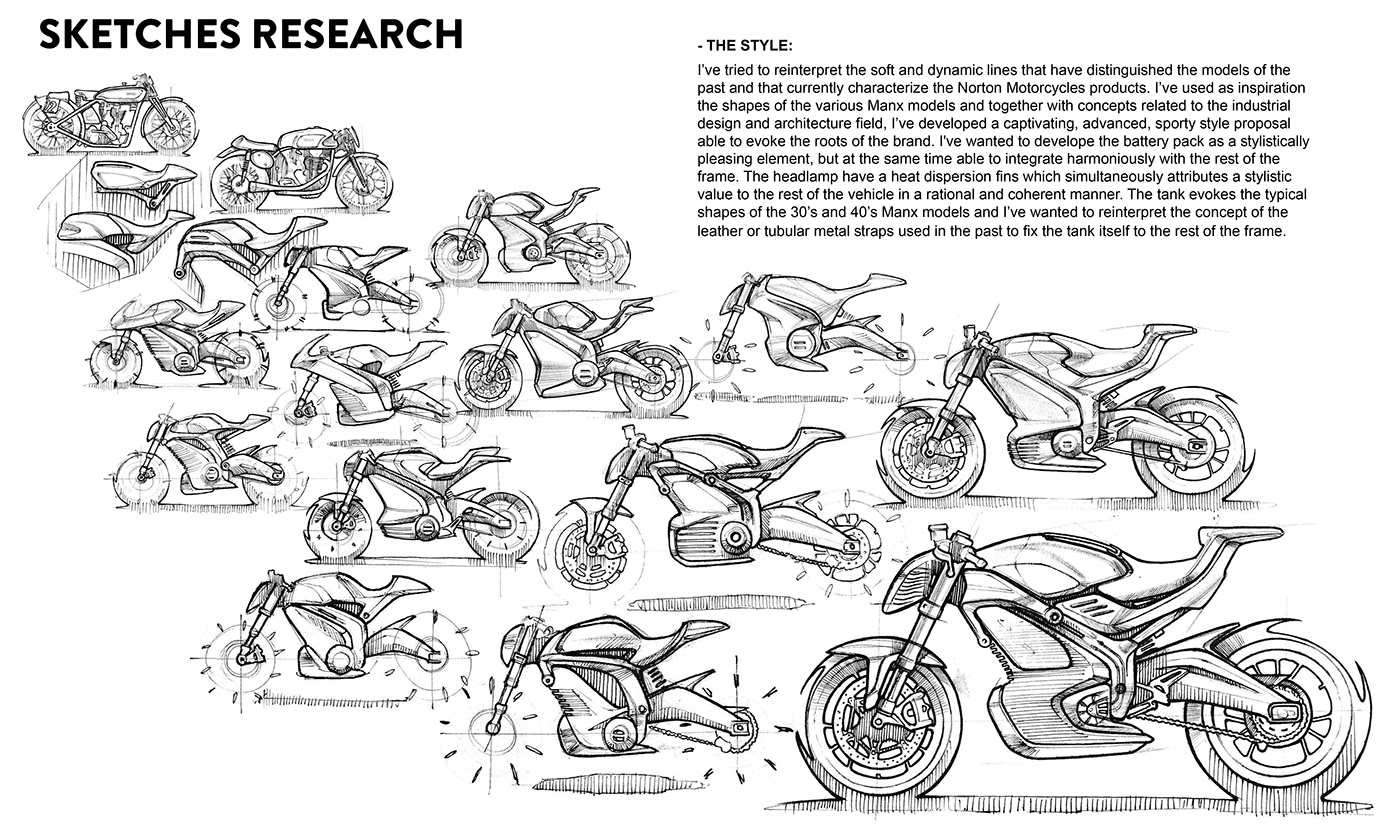 SKETCHES RESEARCH

- THE STYLE:

I've tried to reinterpret the soft and dynamic lines that have distinguished the models of the past and that currently characterize the Norton Motorcycles products. I've used as inspiration the shapes of the various Manx models and together with concepts related to the industrial design and architecture field, I've developed a captivating, advanced, sporty style proposal able to evoke the roots of the brand. I've wanted to develope the battery pack as a stylistically pleasing element, but at the same time able to integrate harmoniously with the rest of the frame. The headlamp have a heat dispersion fins which simultaneously attributes a stylistic value to the rest of the vehicle in a rational and coherent manner. The tank evokes the typical shapes of the 30's and 40's Manx models and I've wanted to reinterpret the concept of the leather or tubular metal straps used in the past to fix the tank itself to the rest of the frame.