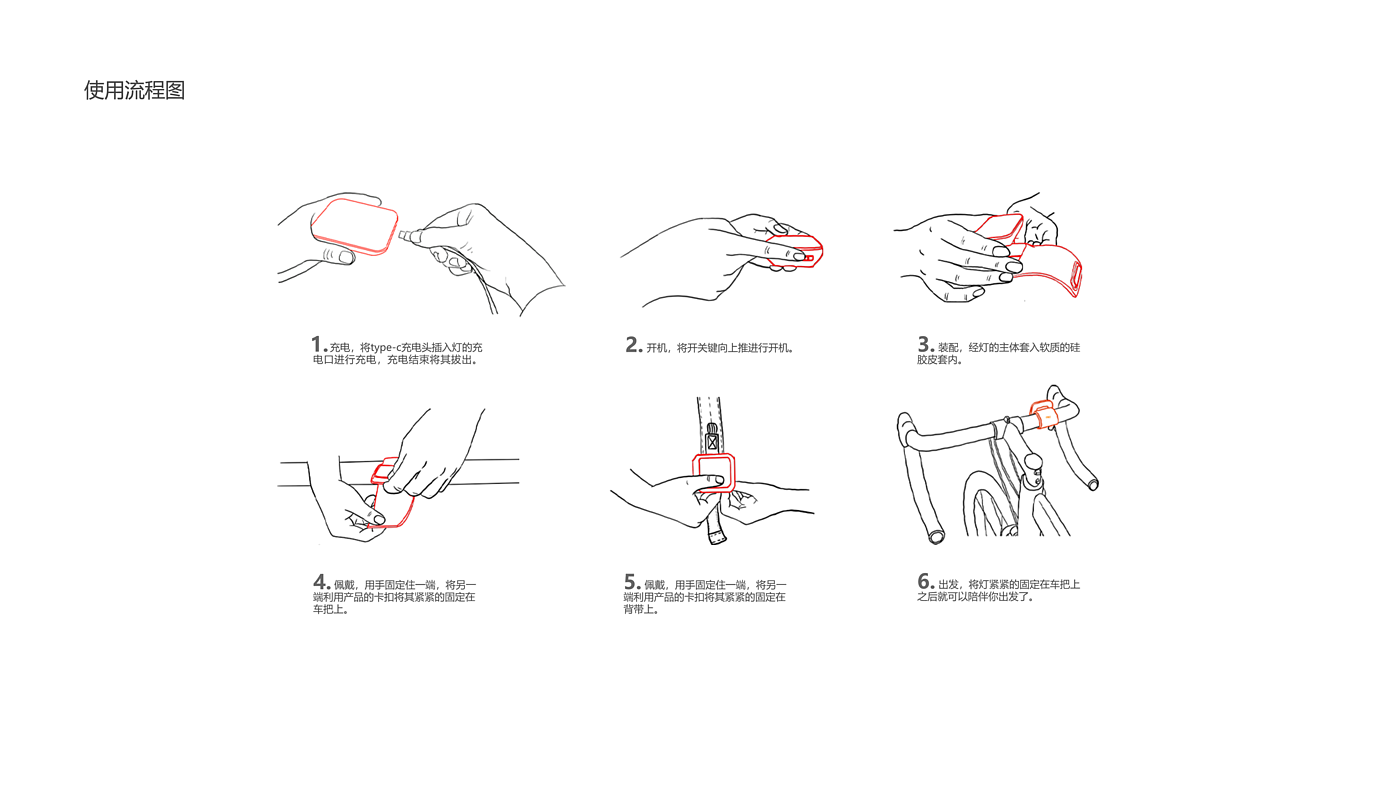 使用流程图

1. 充电，将type-c充电头插入灯的充电口进行充电，充电结束将其拔出。

2. 开机，将开关键向上推进行开机。

3. 装配，经灯的主体套入软质的硅胶皮套内。

4. 佩戴，用手固定住一端，将另一端利用产品的卡扣将其紧紧的固定在车把上。

5. 佩戴，用手固定住一端，将另一端利用产品的卡扣将其紧紧的固定在背带上。

6. 出发，将灯紧紧的固定在车把上之后就可以陪伴你出发了。