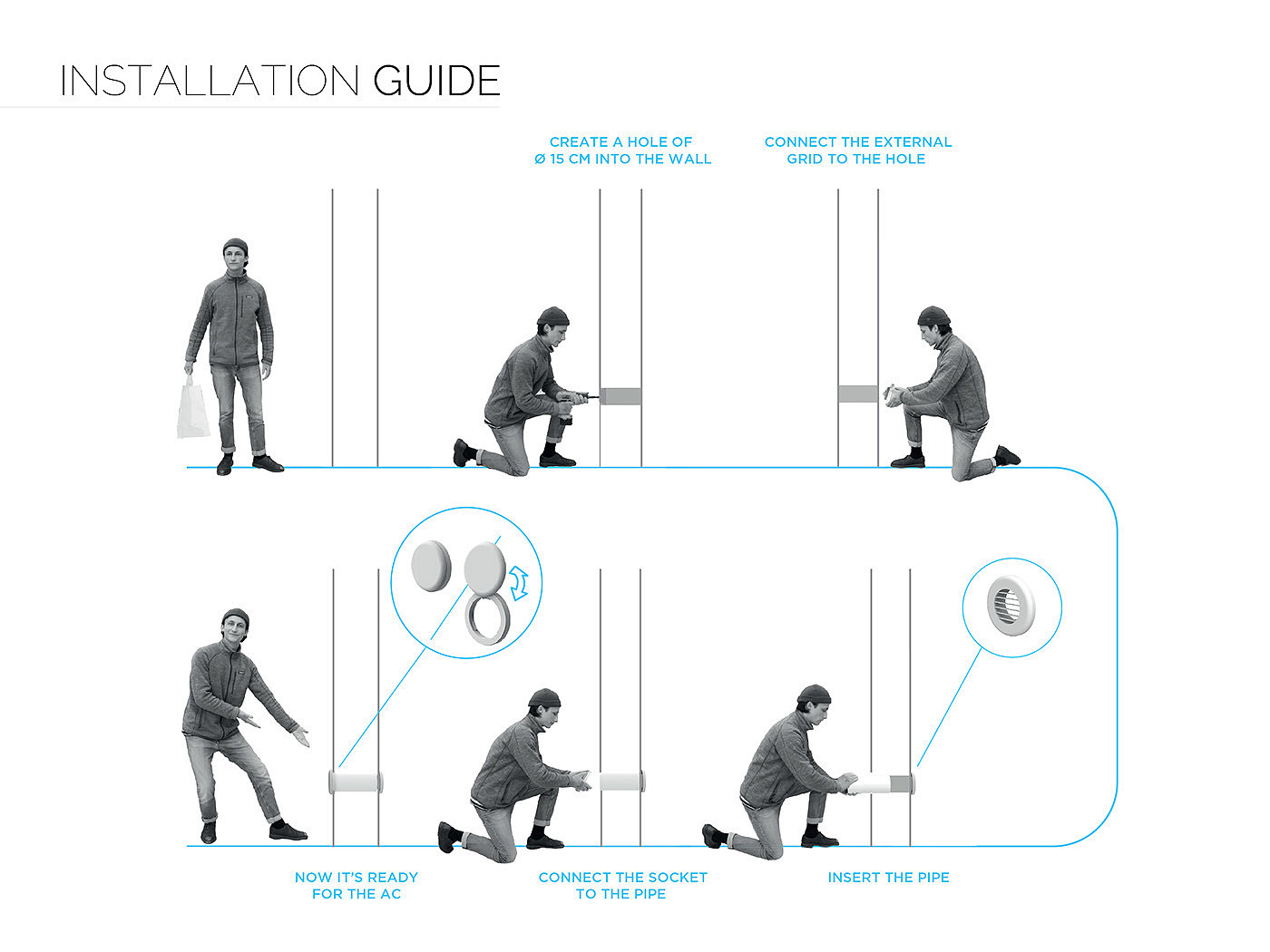 INSTALLATION GUIDE

CREATE A HOLE OF Ø 15 CM INTO THE WALL

CONNECT THE EXTERNAL GRID TO THE HOLE

NOW IT'S READY FOR THE AC

CONNECT THE SOCKET TO THE PIPE

INSERT THE PIPE