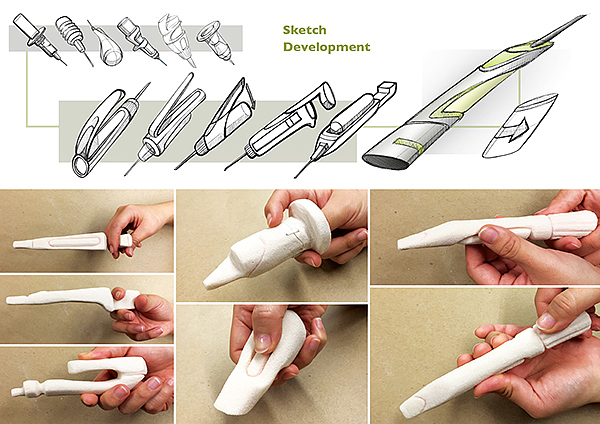 Sketch Development