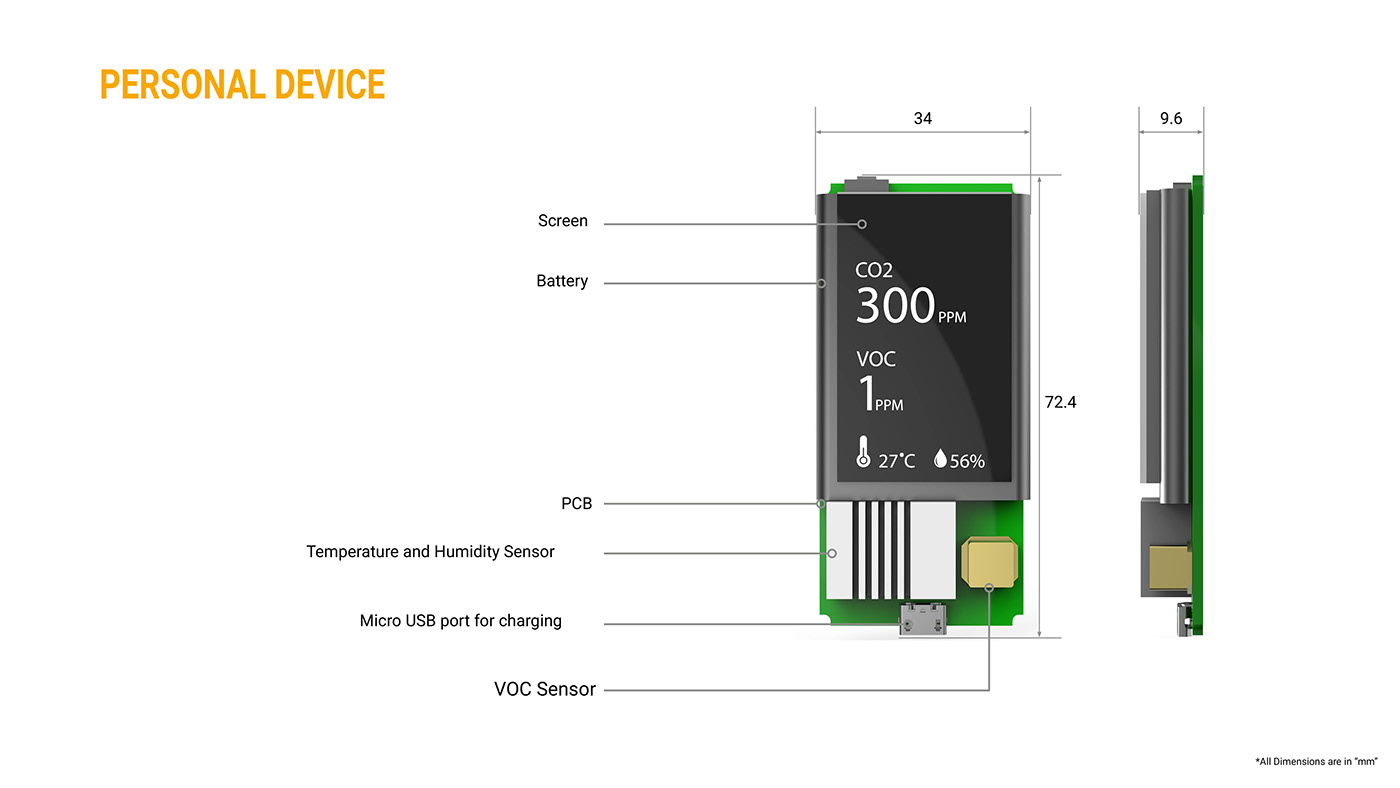 PERSONAL DEVICE

34

9.6

Screen

Battery

CO2
300 PPM

VOC
1 PPM

27°C 56%

72.4

PCB

Temperature and Humidity Sensor

Micro USB port for charging

VOC Sensor

*All Dimensions are in "mm"