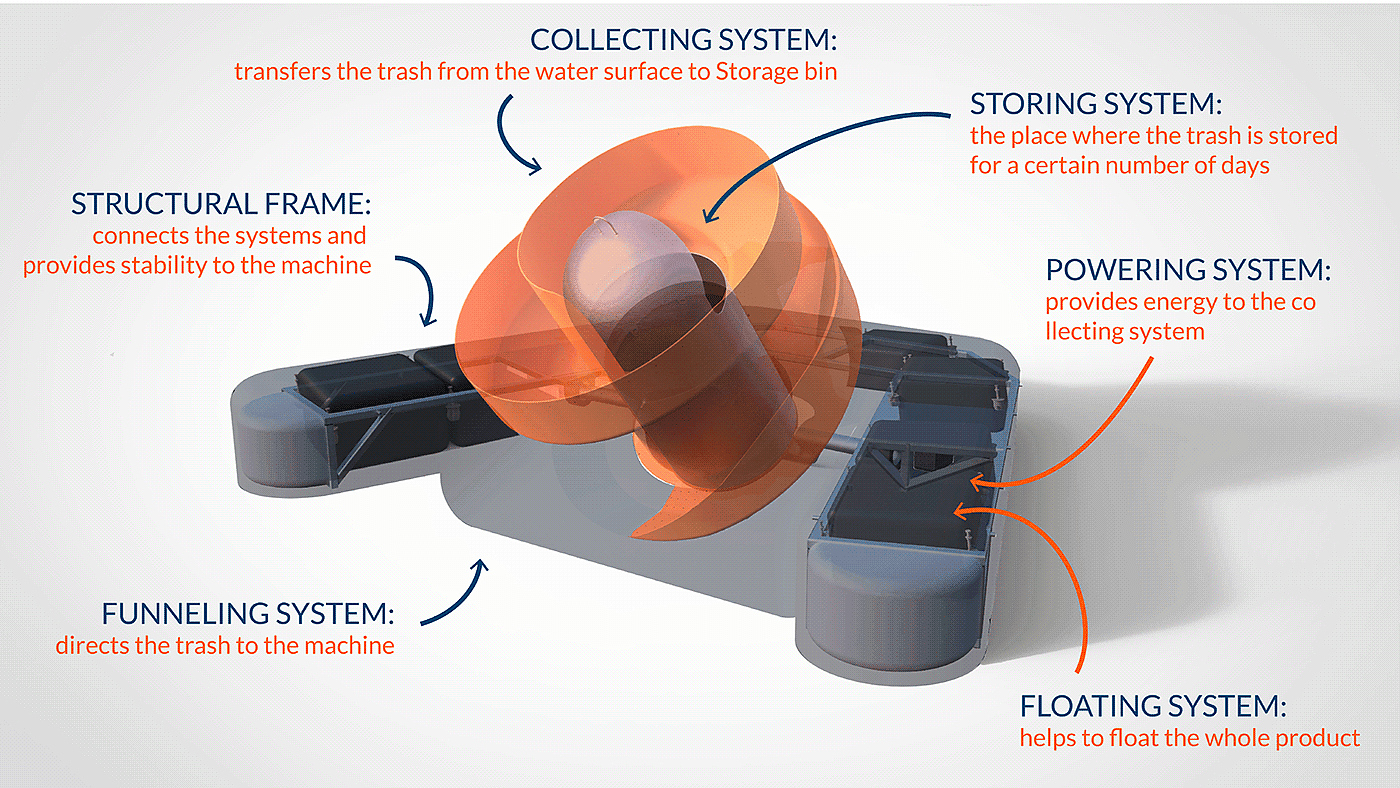 COLLECTING SYSTEM:
transfers the trash from the water surface to Storage bin

STORING SYSTEM:
the place where the trash is stored for a certain number of days

STRUCTURAL FRAME:
connects the systems and provides stability to the machine

POWERING SYSTEM:
provides energy to the co llecting system

FUNNELING SYSTEM:
directs the trash to the machine

FLOATING SYSTEM:
helps to float the whole product