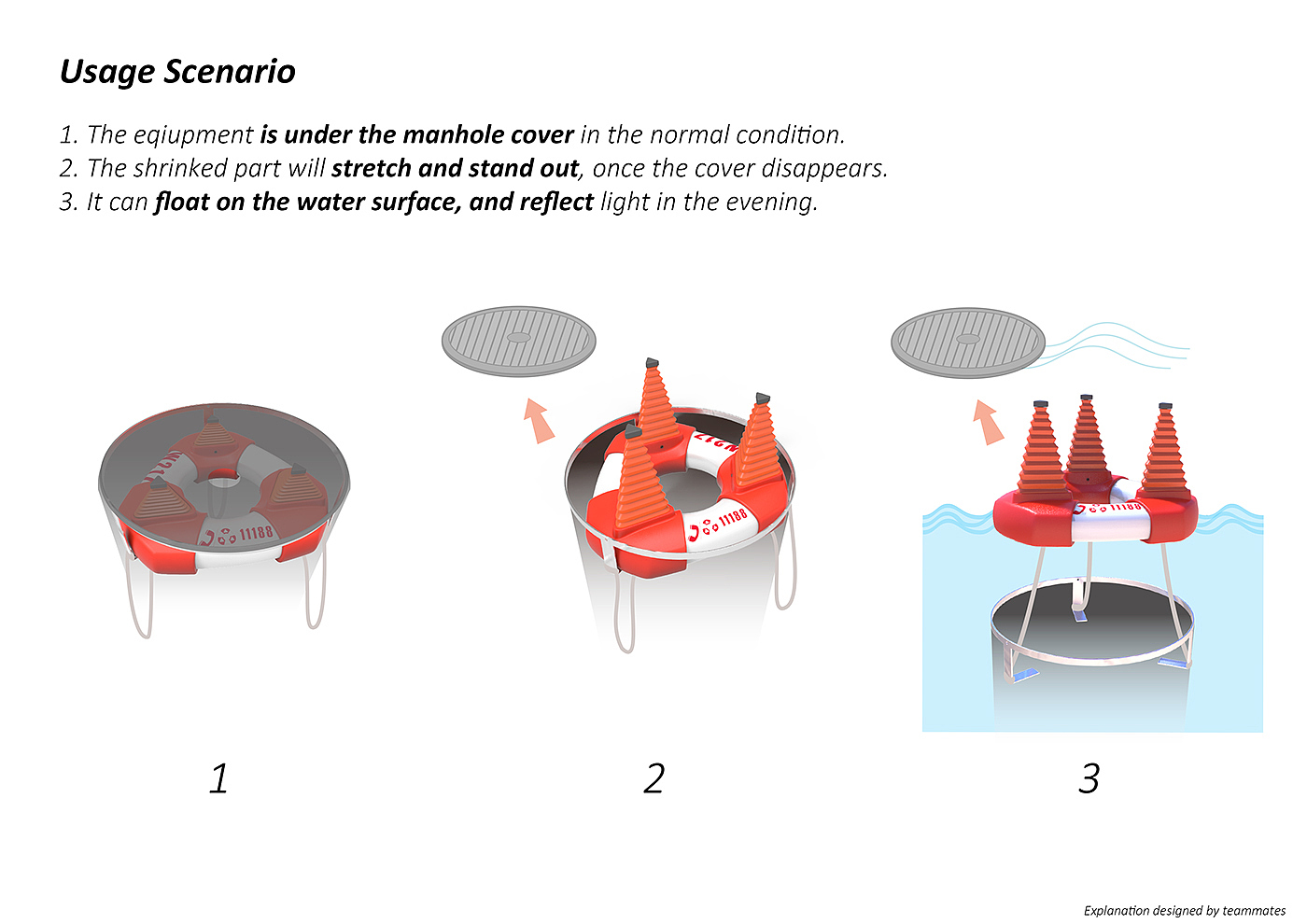 Usage Scenario

1. The eqiupment is under the manhole cover in the normal condition.
2. The shrinked part will stretch and stand out, once the cover disappears.
3. It can float on the water surface, and reflect light in the evening.

11188

11188

11188

1

2

3

Explanation designed by teammates