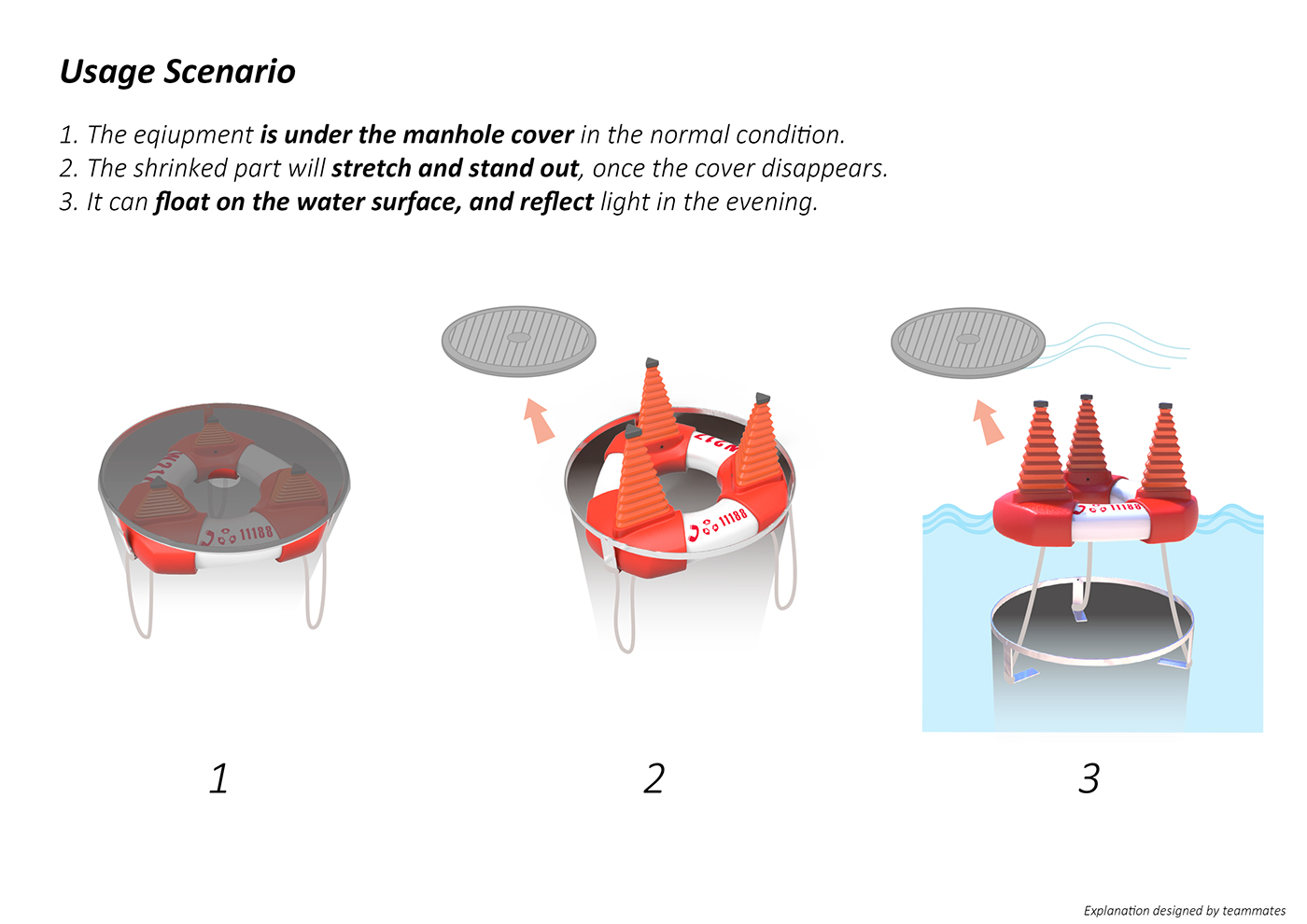 Usage Scenario

1. The eqiupment is under the manhole cover in the normal condition.
2. The shrinked part will stretch and stand out, once the cover disappears.
3. It can float on the water surface, and reflect light in the evening.

11188

11188

11188

1

2

3

Explanation designed by teammates