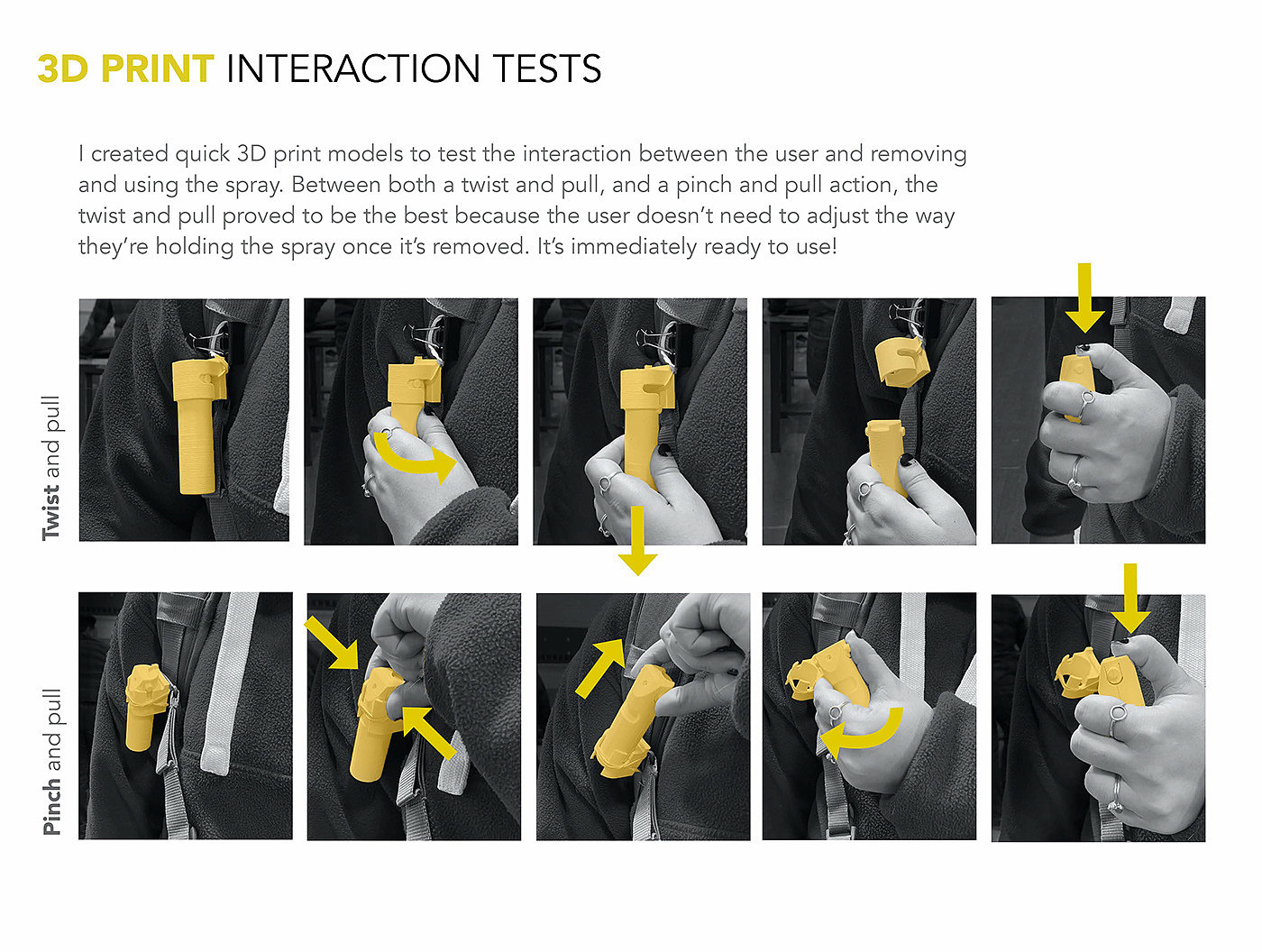 3D PRINT INTERACTION TESTS

I created quick 3D print models to test the interaction between the user and removing and using the spray. Between both a twist and pull, and a pinch and pull action, the twist and pull proved to be the best because the user doesn't need to adjust the way they're holding the spray once it's removed. It's immediately ready to use!

Twist and pull

Pinch and pull