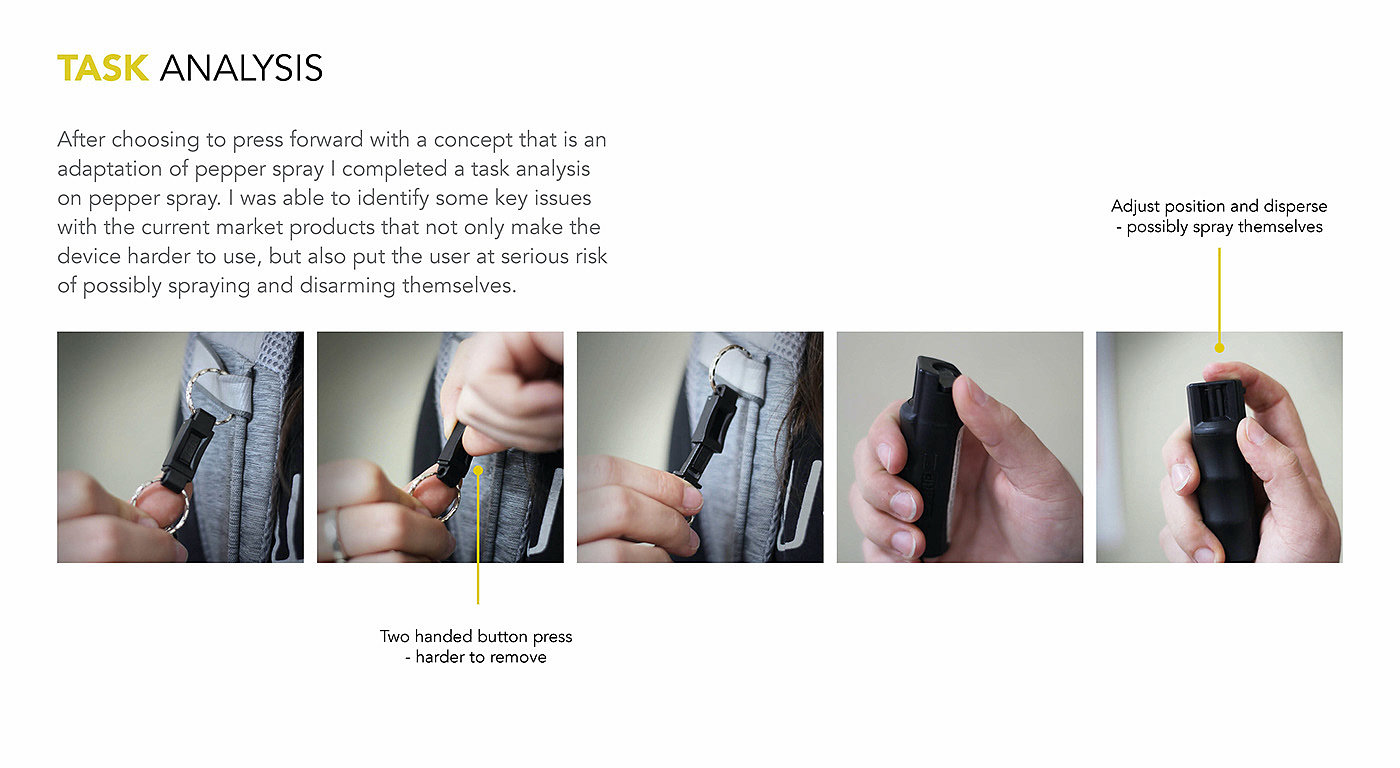 TASK ANALYSIS

After choosing to press forward with a concept that is an adaptation of pepper spray I completed a task analysis on pepper spray. I was able to identify some key issues with the current market products that not only make the device harder to use, but also put the user at serious risk of possibly spraying and disarming themselves.

Adjust position and disperse
- possibly spray themselves

Two handed button press
- harder to remove