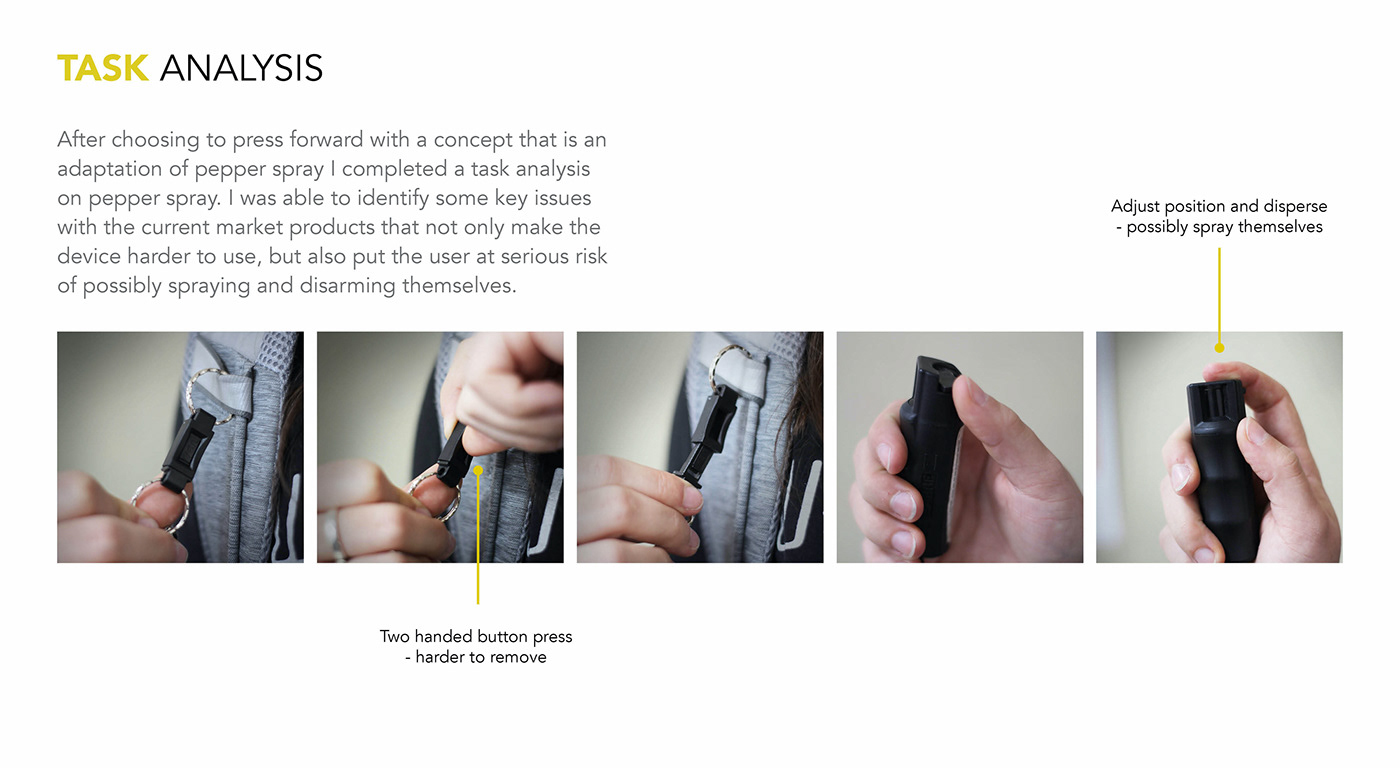 TASK ANALYSIS

After choosing to press forward with a concept that is an adaptation of pepper spray I completed a task analysis on pepper spray. I was able to identify some key issues with the current market products that not only make the device harder to use, but also put the user at serious risk of possibly spraying and disarming themselves.

Adjust position and disperse
- possibly spray themselves

Two handed button press
- harder to remove