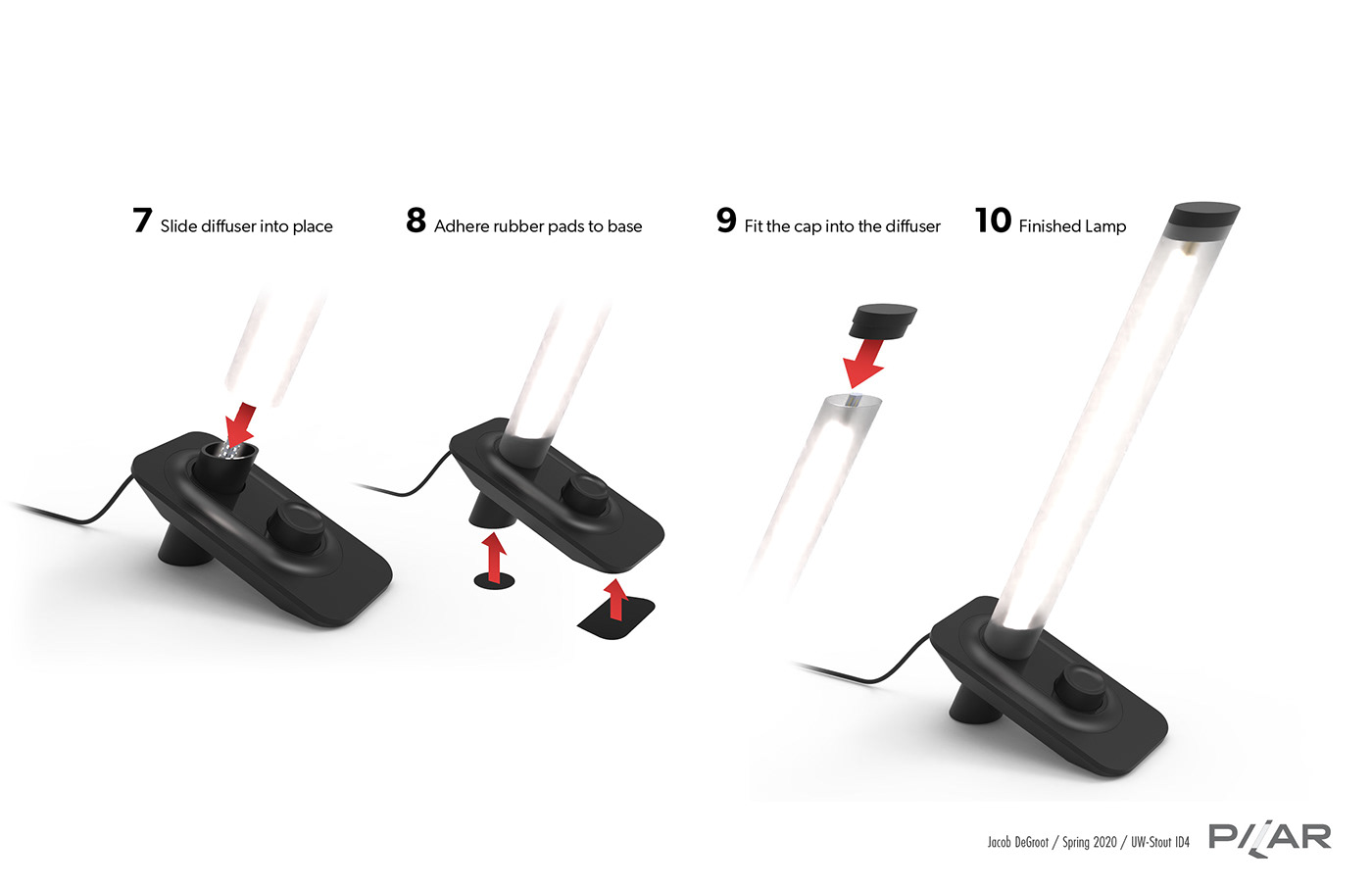 7 Slide diffuser into place

8 Adhere rubber pads to base

9 Fit the cap into the diffuser

10 Finished Lamp

Jacob DeGroot / Spring 2020 / UW-Stout ID4

PILAR