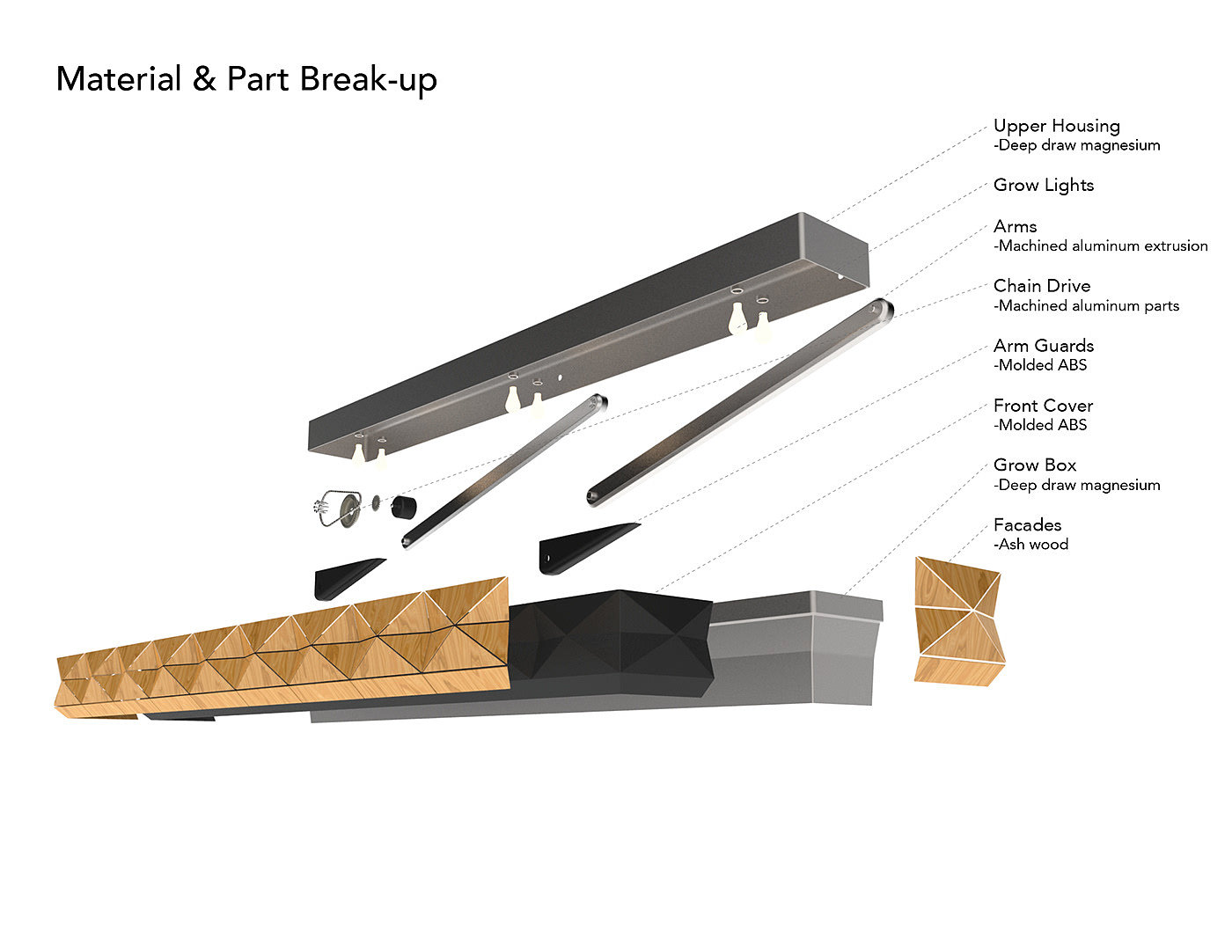 Material & Part Break-up

Upper Housing
-Deep draw magnesium

Grow Lights

Arms
-Machined aluminum extrusion

Chain Drive
-Machined aluminum parts

Arm Guards
-Molded ABS

Front Cover
-Molded ABS

Grow Box
-Deep draw magnesium

Facades
-Ash wood