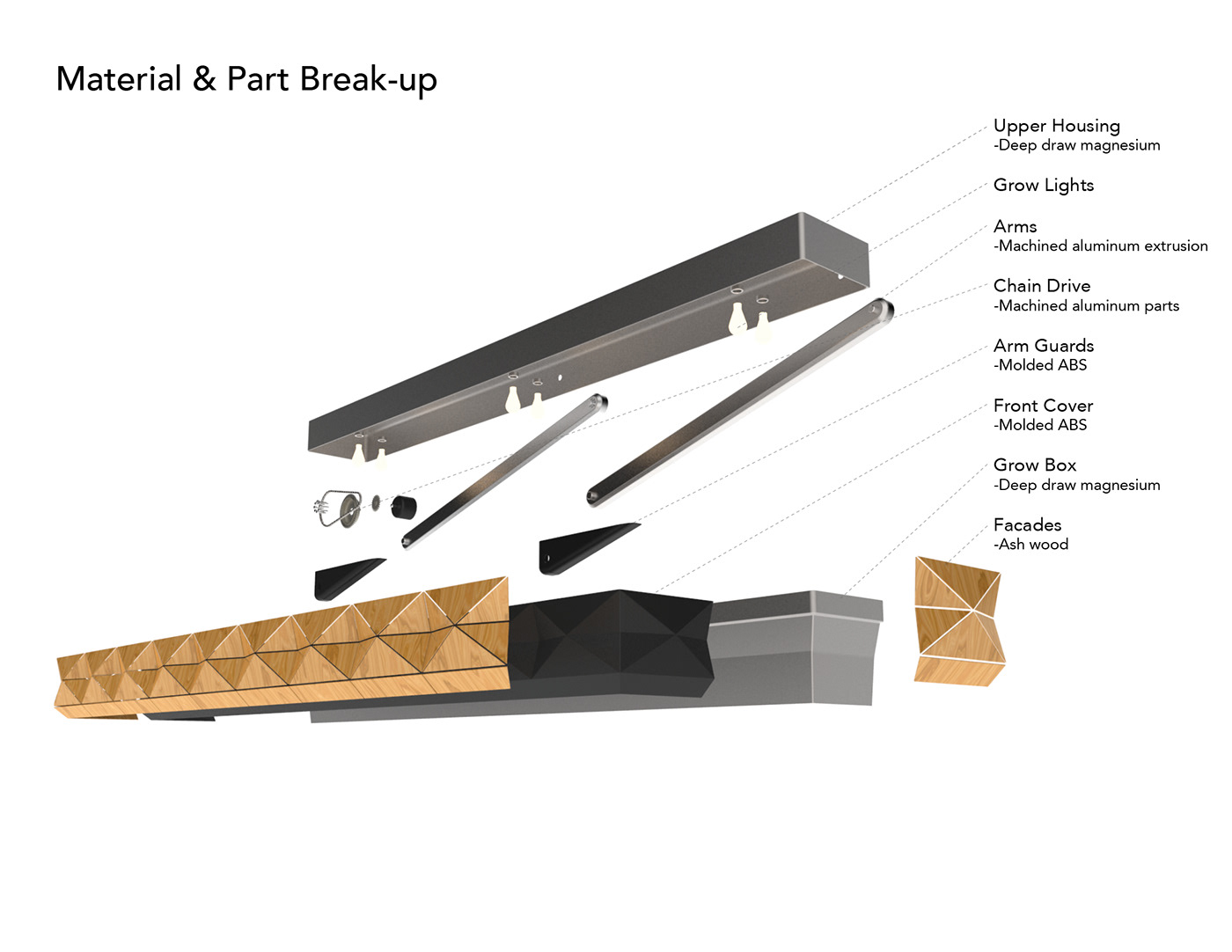 Material & Part Break-up

Upper Housing
-Deep draw magnesium

Grow Lights

Arms
-Machined aluminum extrusion

Chain Drive
-Machined aluminum parts

Arm Guards
-Molded ABS

Front Cover
-Molded ABS

Grow Box
-Deep draw magnesium

Facades
-Ash wood