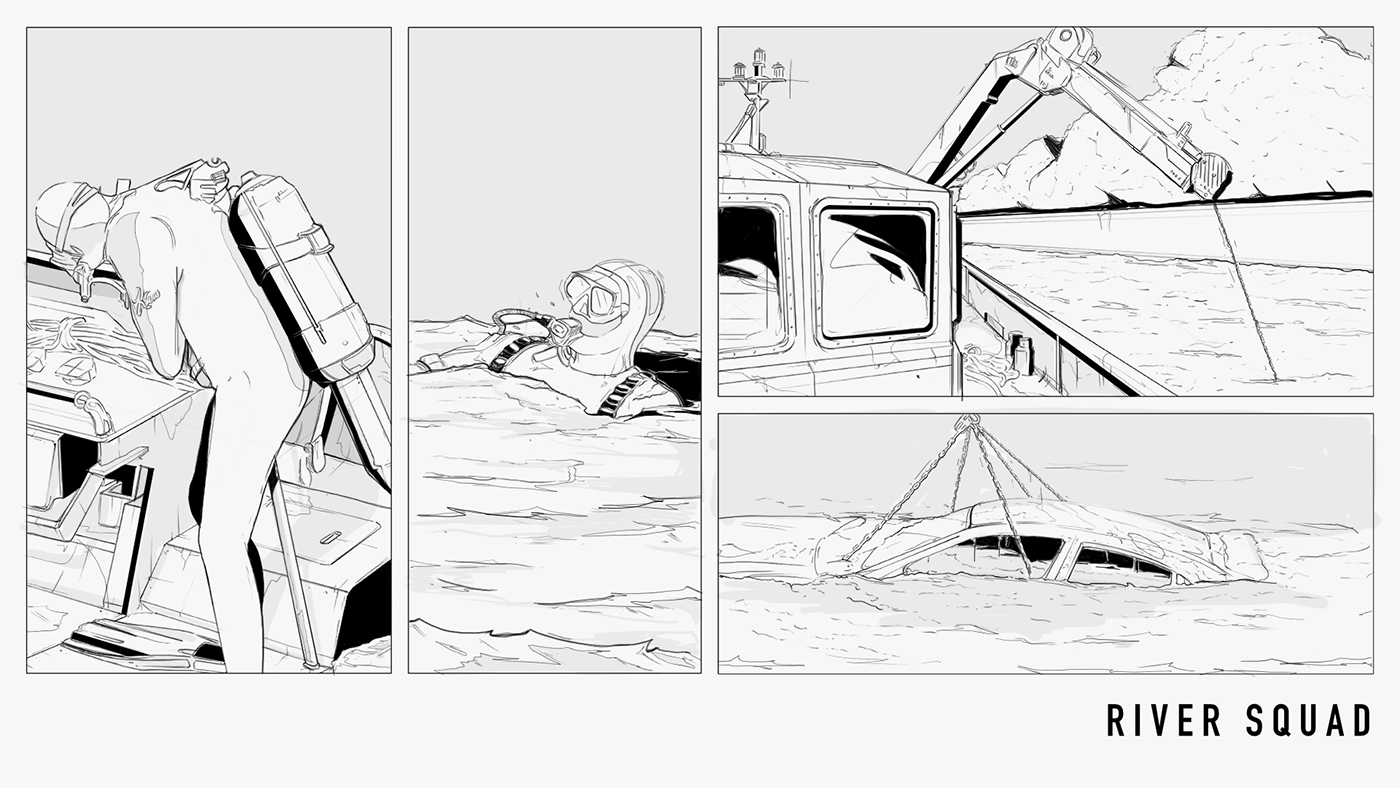 RIVER SQUAD