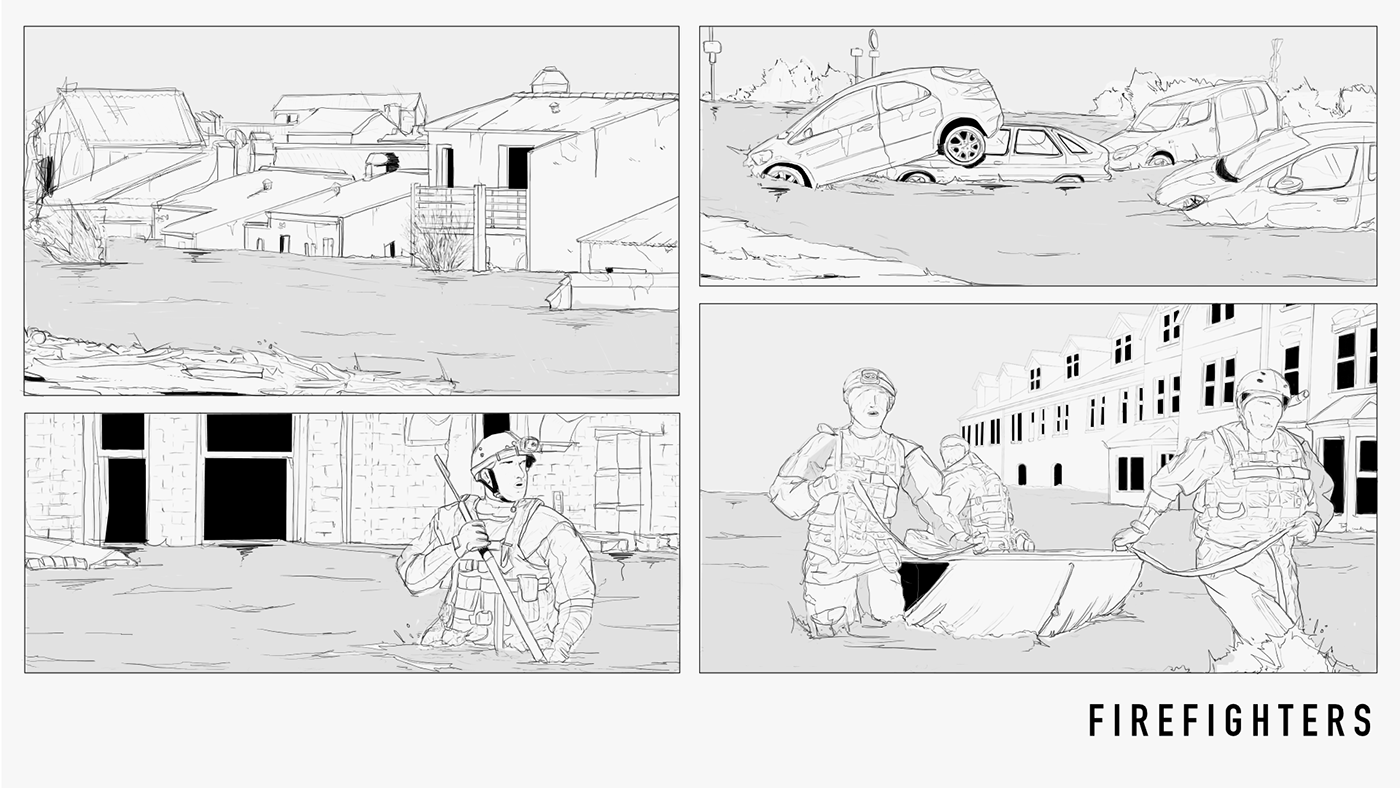 FIREFIGHTERS