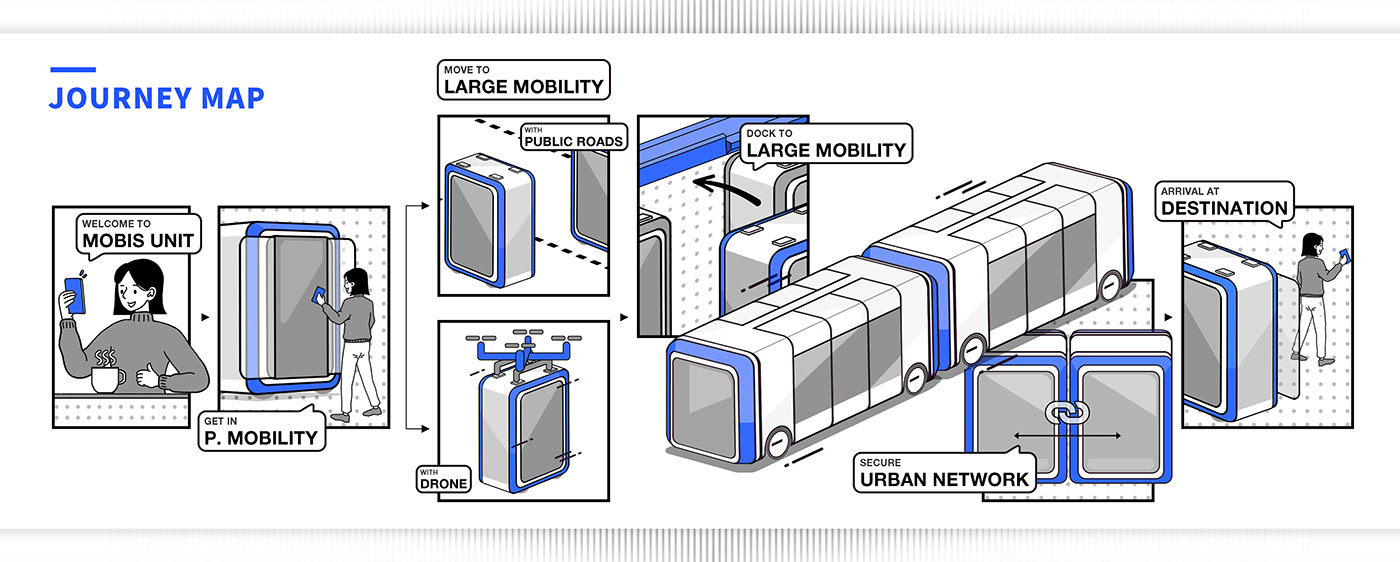 JOURNEY MAP

WELCOME TO
MOBIS UNIT

GET IN
P. MOBILITY

MOVE TO
LARGE MOBILITY

WITH
PUBLIC ROADS

WITH
DRONE

DOCK TO
LARGE MOBILITY

SECURE
URBAN NETWORK

ARRIVAL AT
DESTINATION