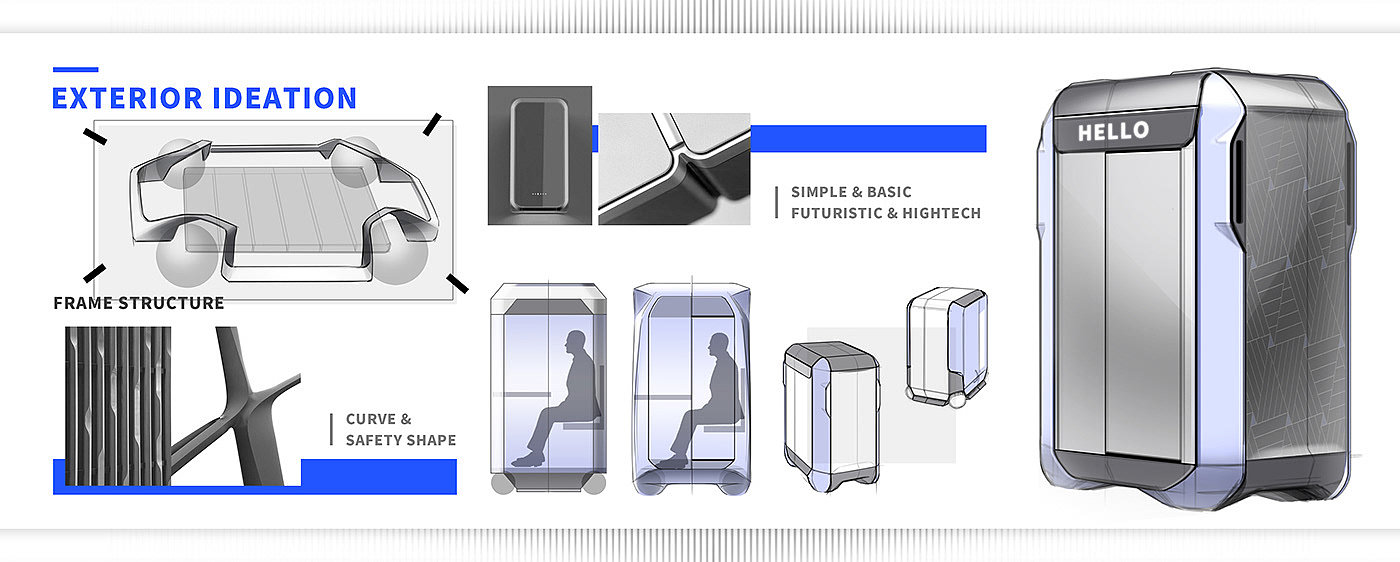 EXTERIOR IDEATION

FRAME STRUCTURE

CURVE & SAFETY SHAPE

SIMPLE & BASIC
FUTURISTIC & HIGHTECH

HELLO