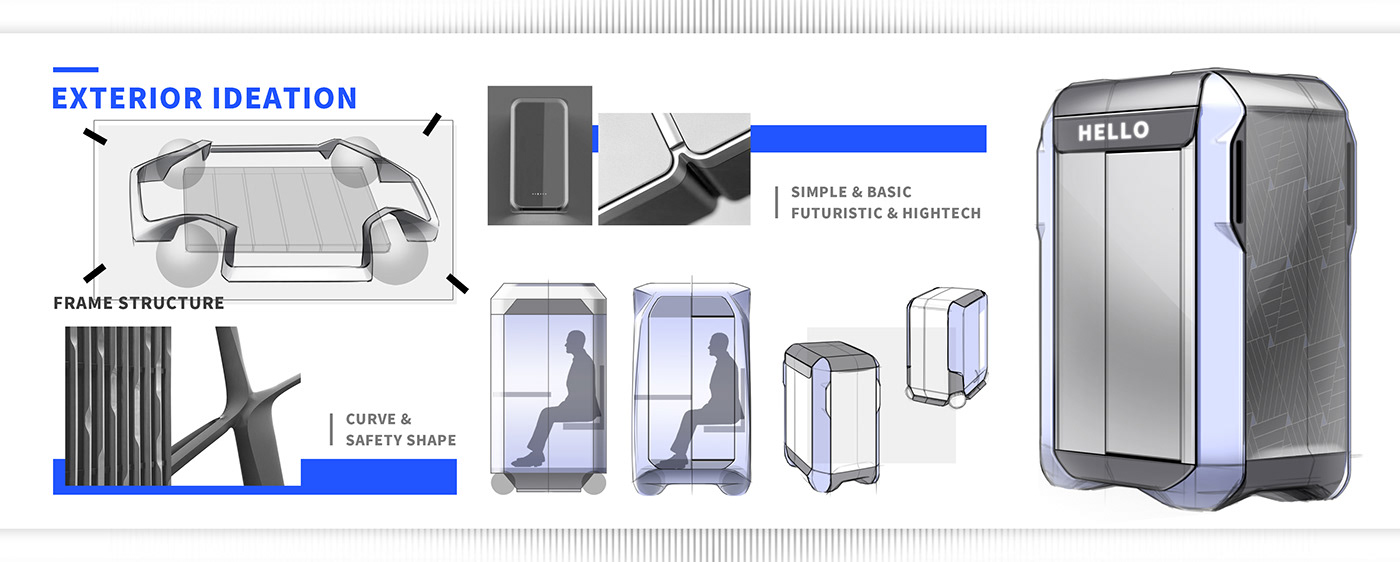 EXTERIOR IDEATION

FRAME STRUCTURE

CURVE &
SAFETY SHAPE

SIMPLE & BASIC
FUTURISTIC & HIGHTECH

HELLO