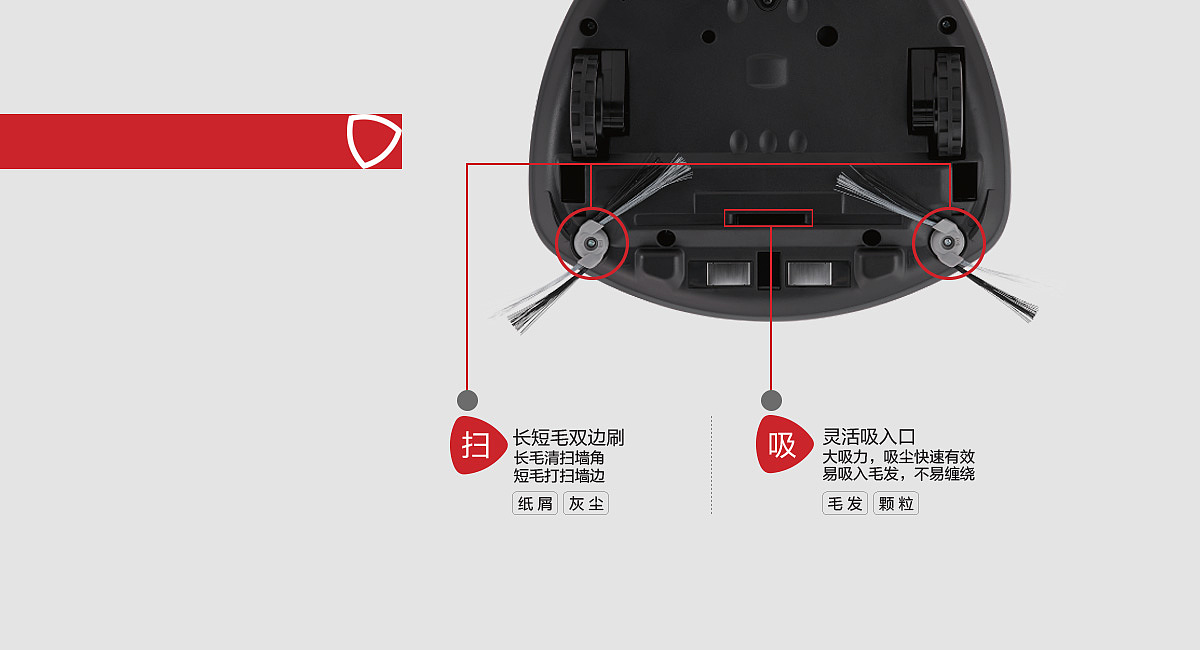 扫 长短毛双边刷
长毛清扫墙角
短毛打扫墙边
纸屑 灰尘

吸 灵活吸入口
大吸力，吸尘快速有效
易吸入毛发，不易缠绕
毛发 颗粒