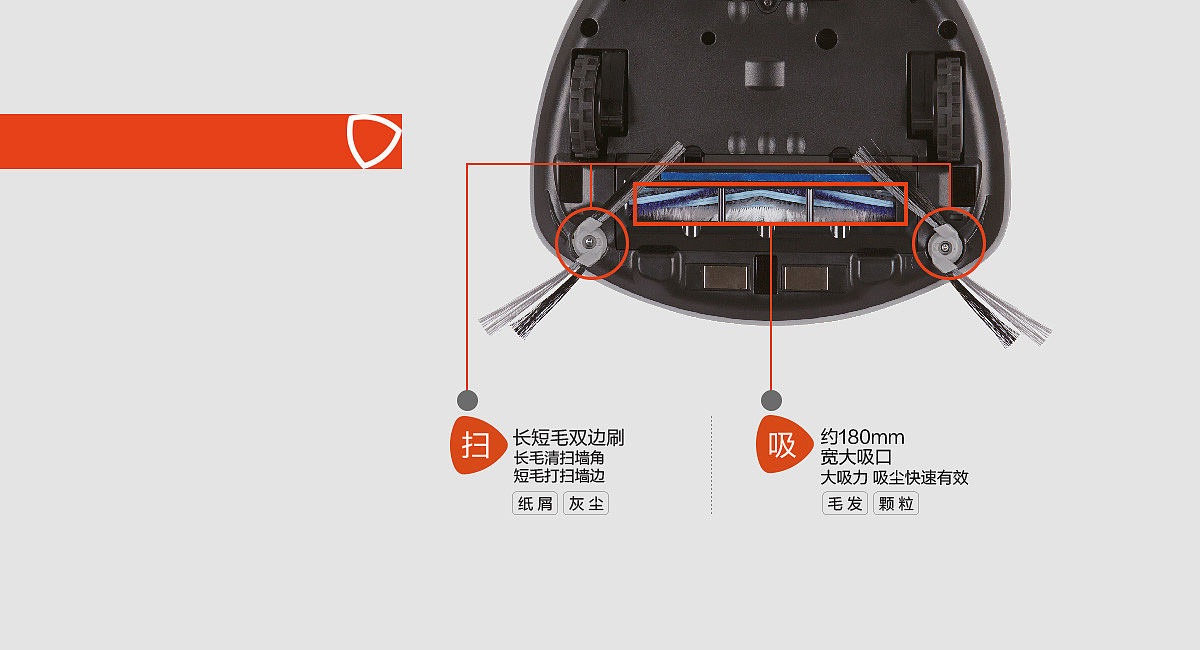 扫
长短毛双边刷
长毛清扫墙角
短毛打扫墙边
纸屑 灰尘

吸
约180mm
宽大吸口
大吸力 吸尘快速有效
毛发 颗粒