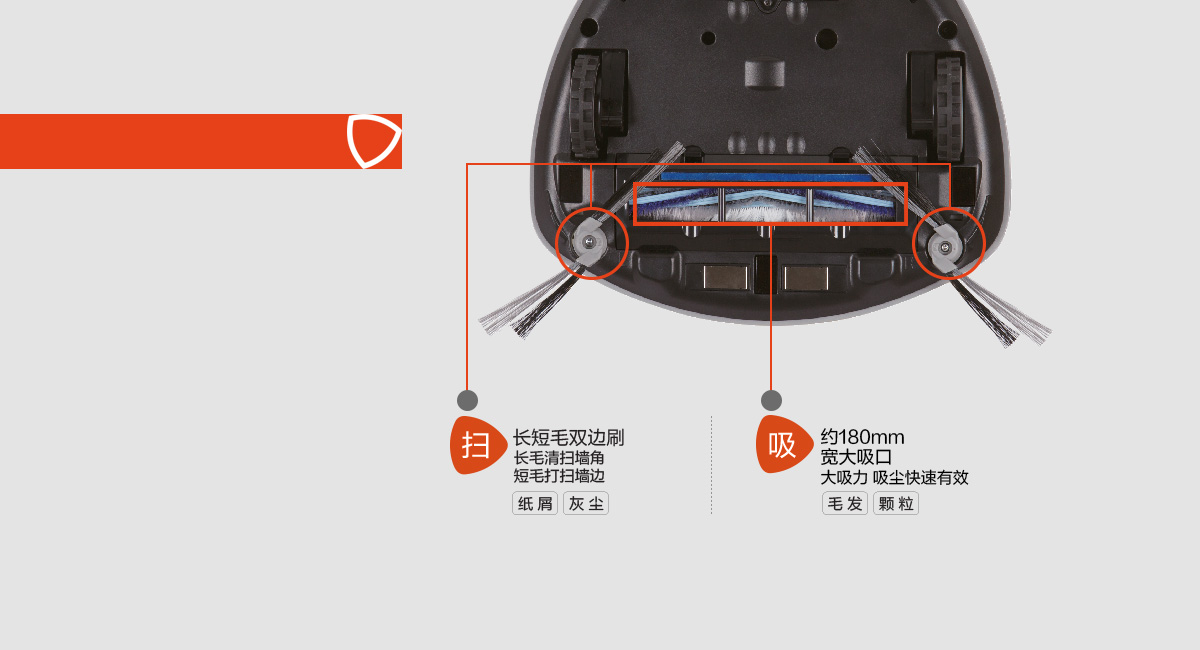 扫 长短毛双边刷
长毛清扫墙角
短毛打扫墙边
纸屑 灰尘

吸 约180mm
宽大吸口
大吸力 吸尘快速有效
毛发 颗粒