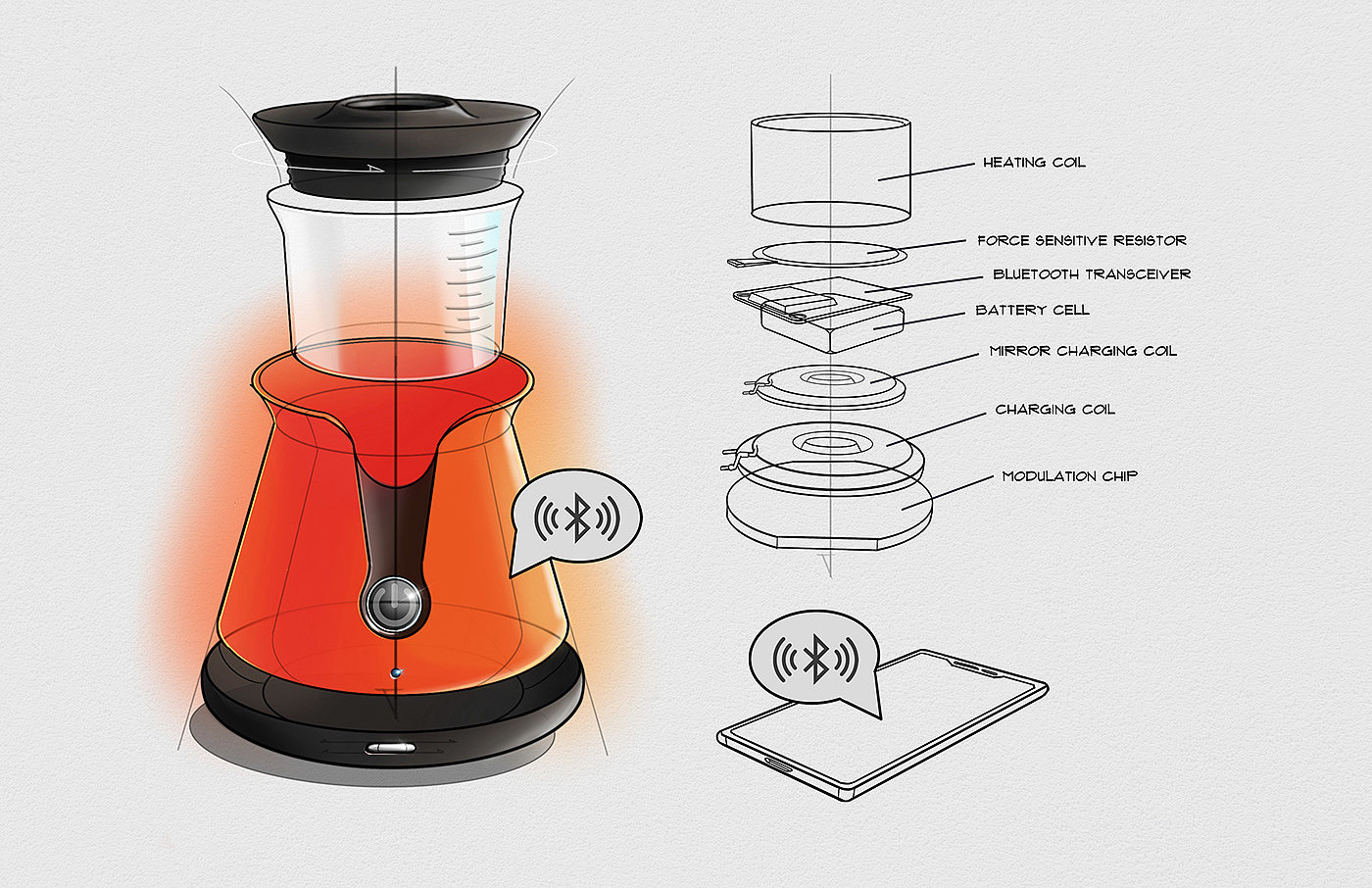 HEATING COIL

FORCE SENSITIVE RESISTOR

BLUETOOTH TRANSCEIVER

BATTERY CELL

MIRROR CHARGING COIL

CHARGING COIL

MODULATION CHIP