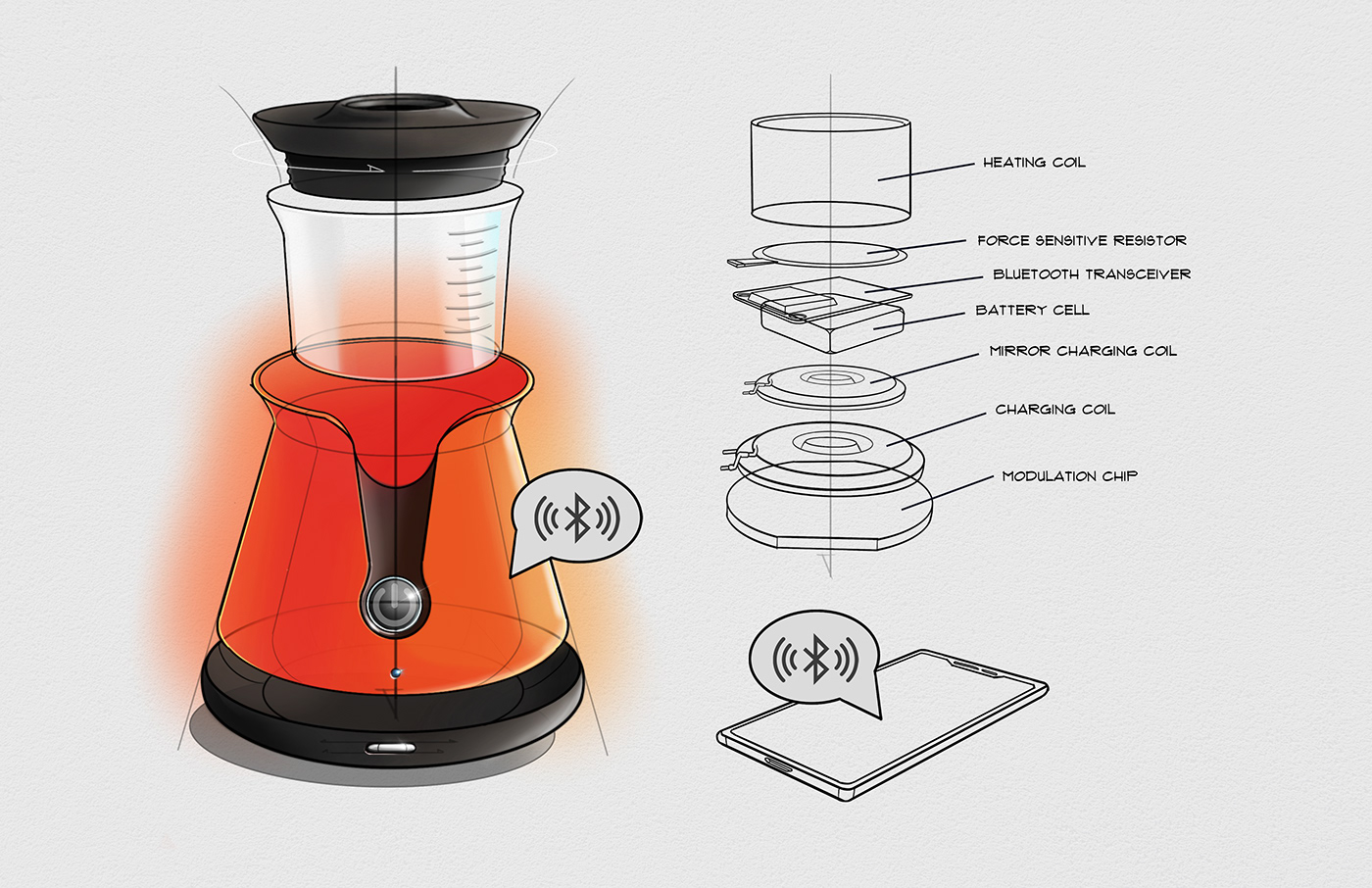 HEATING COIL

FORCE SENSITIVE RESISTOR

BLUETOOTH TRANSCEIVER

BATTERY CELL

MIRROR CHARGING COIL

CHARGING COIL

MODULATION CHIP