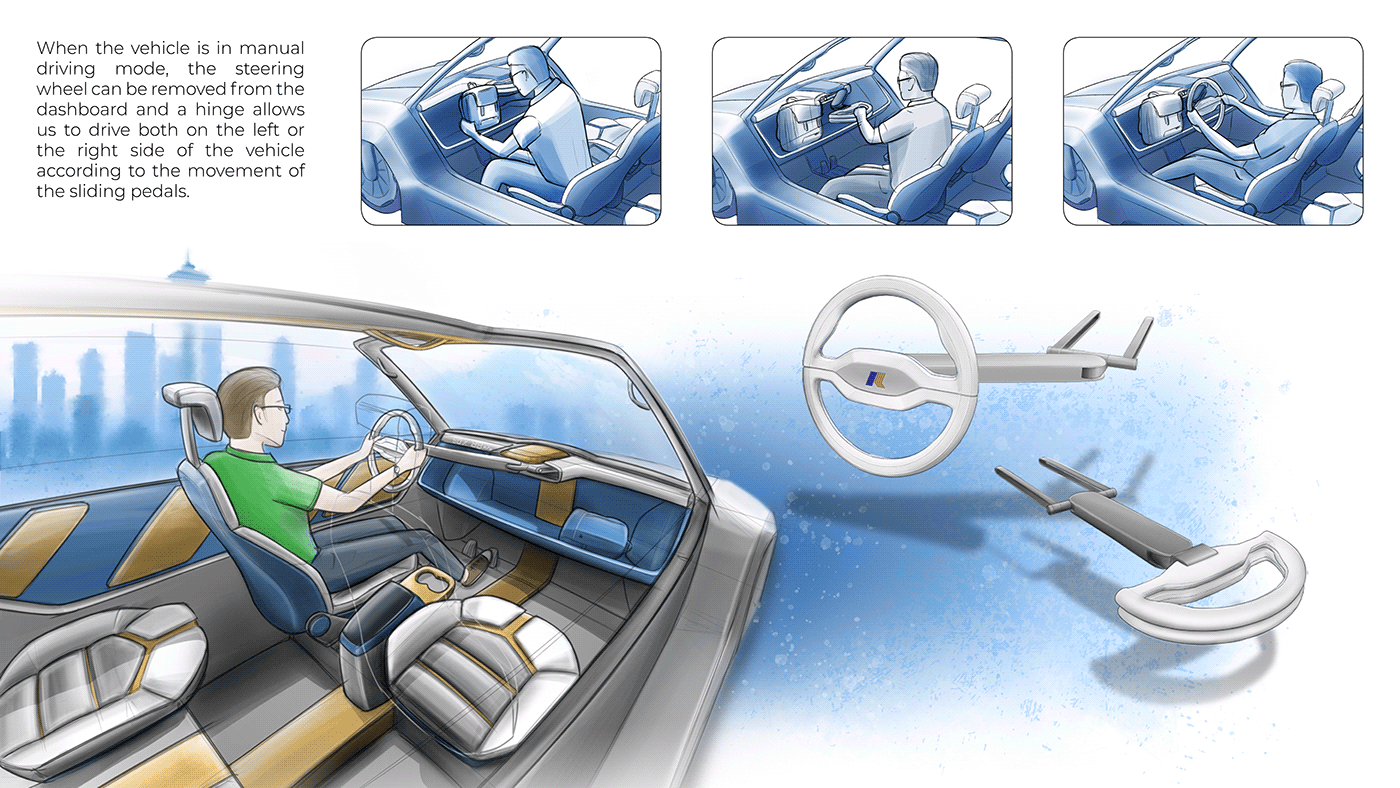 When the vehicle is in manual driving mode, the steering wheel can be removed from the dashboard and a hinge allows us to drive both on the left or the right side of the vehicle according to the movement of the sliding pedals.