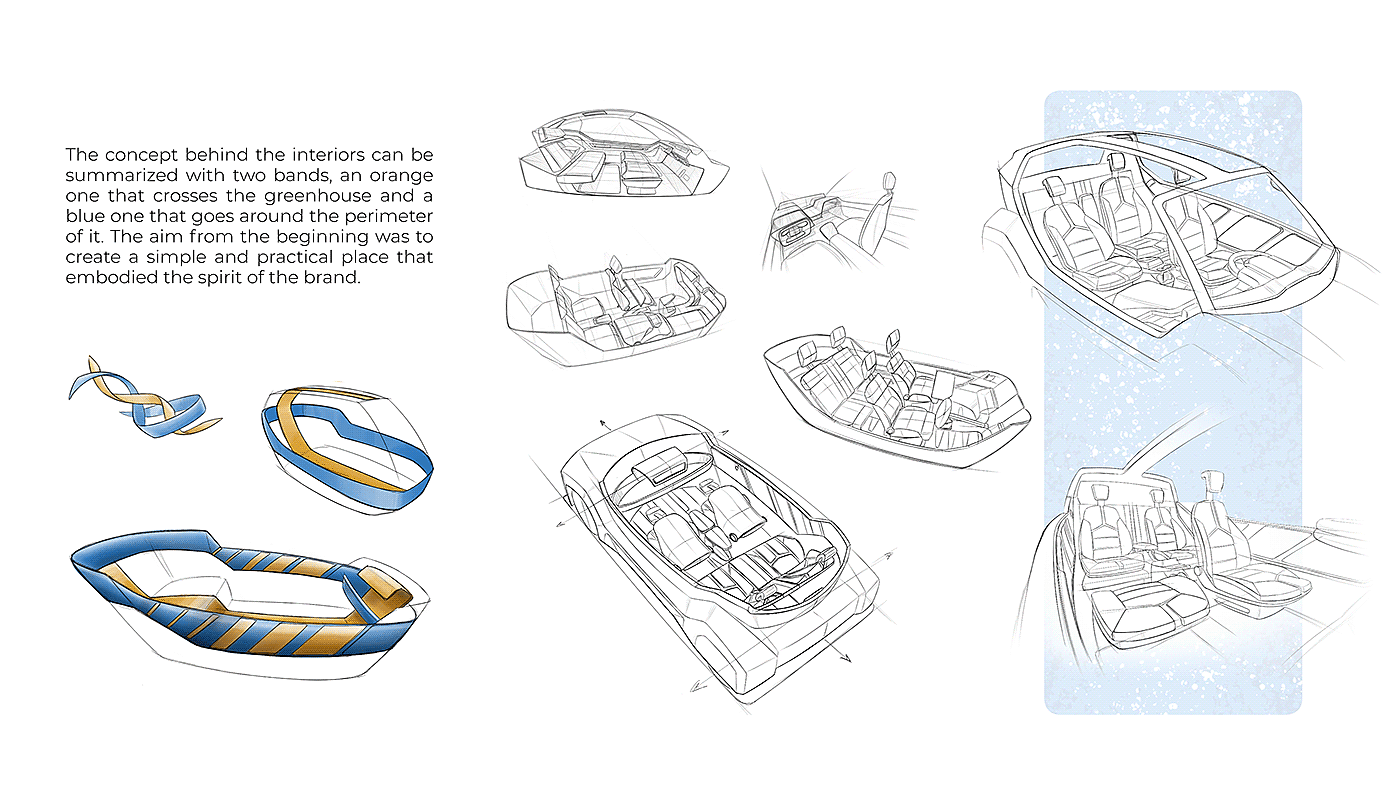 The concept behind the interiors can be summarized with two bands, an orange one that crosses the greenhouse and a blue one that goes around the perimeter of it. The aim from the beginning was to create a simple and practical place that embodied the spirit of the brand.